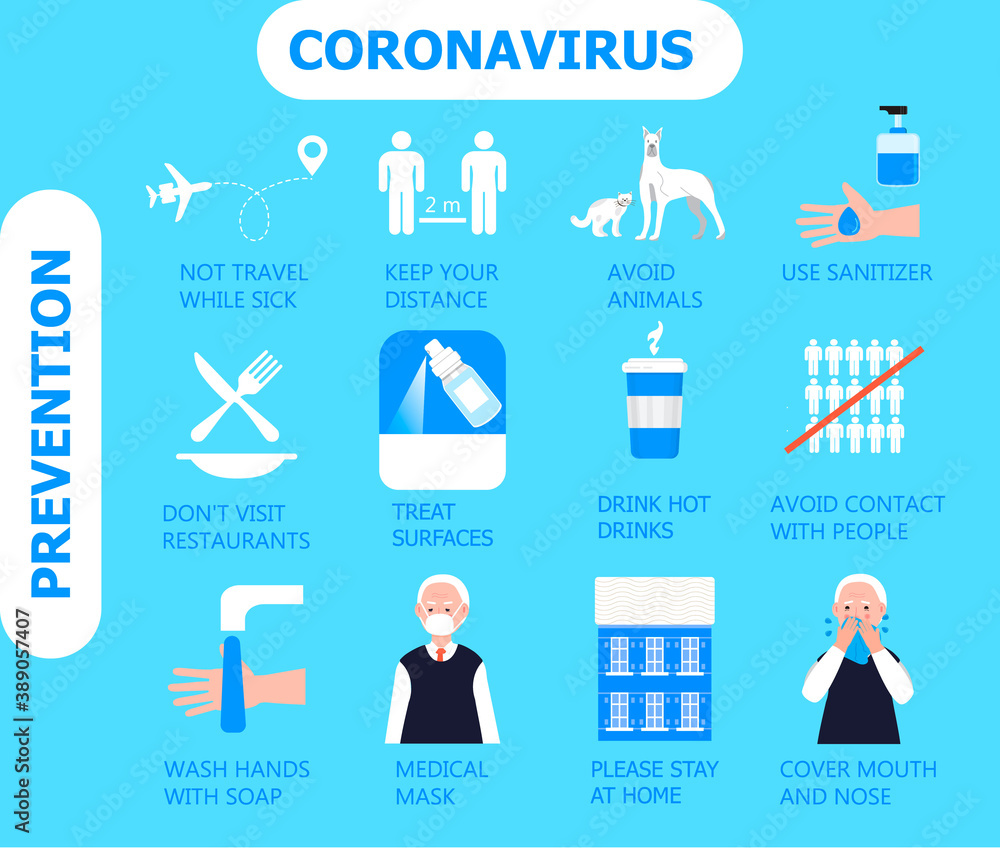 CORONAVIRUS

PREVENTION

2 m

NOT TRAVEL WHILE SICK

KEEP YOUR DISTANCE

AVOID ANIMALS

USE SANITIZER

DON'T VISIT RESTAURANTS

TREAT SURFACES

DRINK HOT DRINKS

AVOID CONTACT WITH PEOPLE

WASH HANDS WITH SOAP

MEDICAL MASK

PLEASE STAY AT HOME

COVER MOUTH AND NOSE

Adobe Stock | #389057407