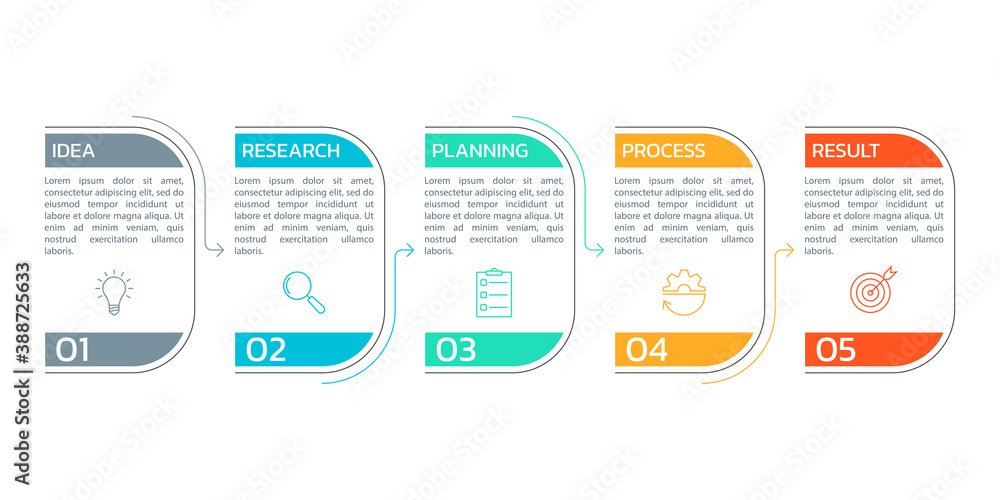 IDEA

Lorem ipsum dolor sit amet, consectetur adipiscing elit, sed do eiusmod tempor incididunt ut labore et dolore magna aliqua. Ut enim ad minim veniam, quis nostrud exercitation ullamco laboris.

01

RESEARCH

Lorem ipsum dolor sit amet, consectetur adipiscing elit, sed do eiusmod tempor incididunt ut labore et dolore magna aliqua. Ut enim ad minim veniam, quis nostrud exercitation ullamco laboris.

02

PLANNING

Lorem ipsum dolor sit amet, consectetur adipiscing elit, sed do eiusmod tempor incididunt ut labore et dolore magna aliqua. Ut enim ad minim veniam, quis nostrud exercitation ullamco laboris.

03

PROCESS

Lorem ipsum dolor sit amet, consectetur adipiscing elit, sed do eiusmod tempor incididunt ut labore et dolore magna aliqua. Ut enim ad minim veniam, quis nostrud exercitation ullamco laboris.

04

RESULT

Lorem ipsum dolor sit amet, consectetur adipiscing elit, sed do eiusmod tempor incididunt ut labore et dolore magna aliqua. Ut enim ad minim veniam, quis nostrud exercitation ullamco laboris.

05

Adobe Stock | #388725633