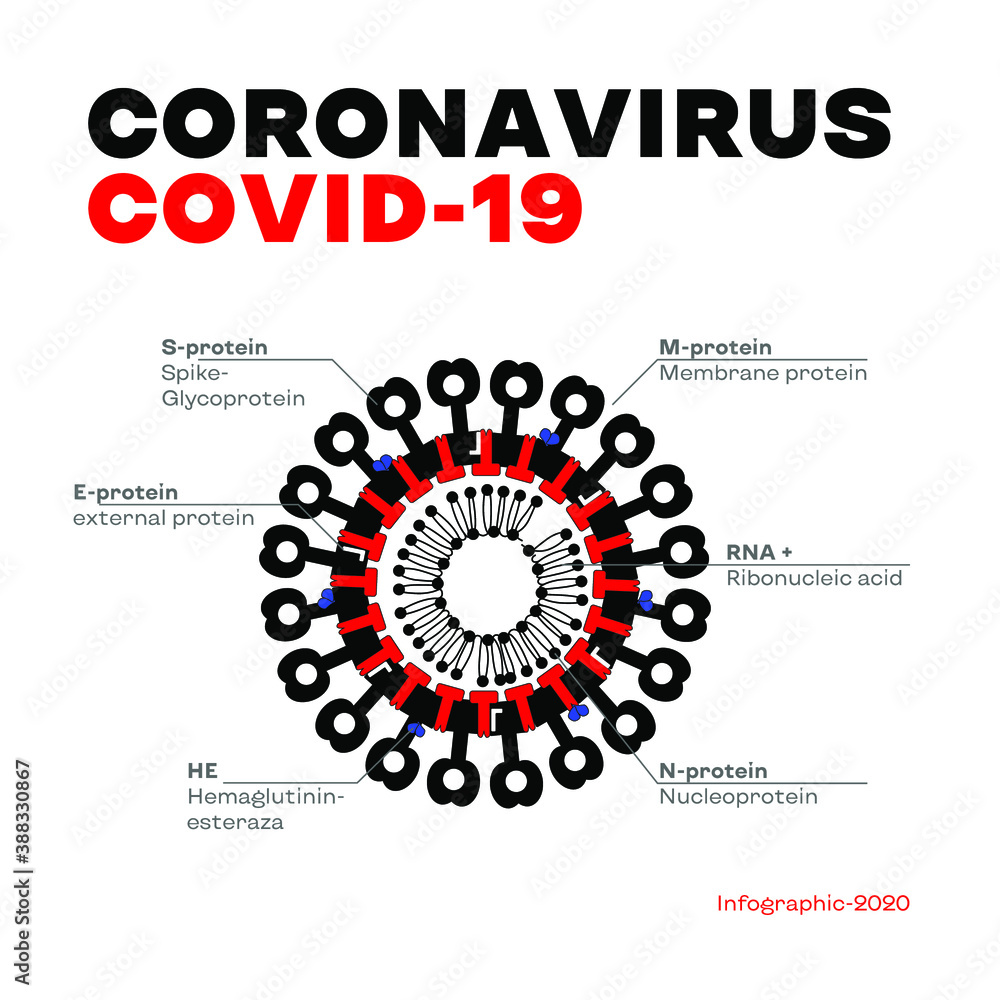 CORONAVIRUS
COVID-19

S-protein
Spike-Glycoprotein

M-protein
Membrane protein

E-protein
external protein

RNA +
Ribonucleic acid

HE
Hemaglutinin-esteraza

N-protein
Nucleoprotein

Infographic-2020

Adobe Stock | #388330867