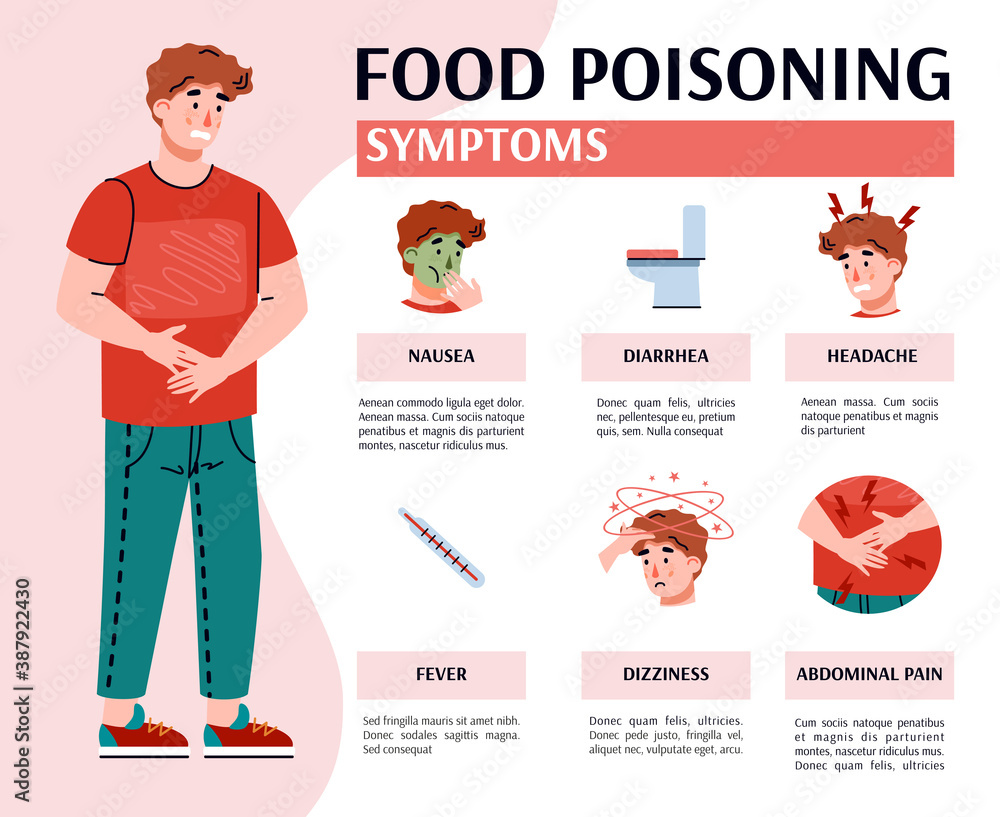 FOOD POISONING

SYMPTOMS

NAUSEA

Aenean commodo ligula eget dolor. Aenean massa. Cum sociis natoque penatibus et magnis dis parturient montes, nascetur ridiculus mus.

DIARRHEA

Donec quam felis, ultricies nec, pellentesque eu, pretium quis, sem. Nulla consequat

HEADACHE

Aenean massa. Cum sociis natoque penatibus et magnis dis parturient

FEVER

Sed fringilla mauris sit amet nibh. Donec sodales sagittis magna. Sed consequat

DIZZINESS

Donec quam felis, ultricies. Donec pede justo, fringilla vel, aliquet nec, vulputate eget, arcu.

ABDOMINAL PAIN

Cum sociis natoque penatibus et magnis dis parturient montes, nascetur ridiculus mus. Donec quam felis, ultricies

Adobe Stock | #387922430