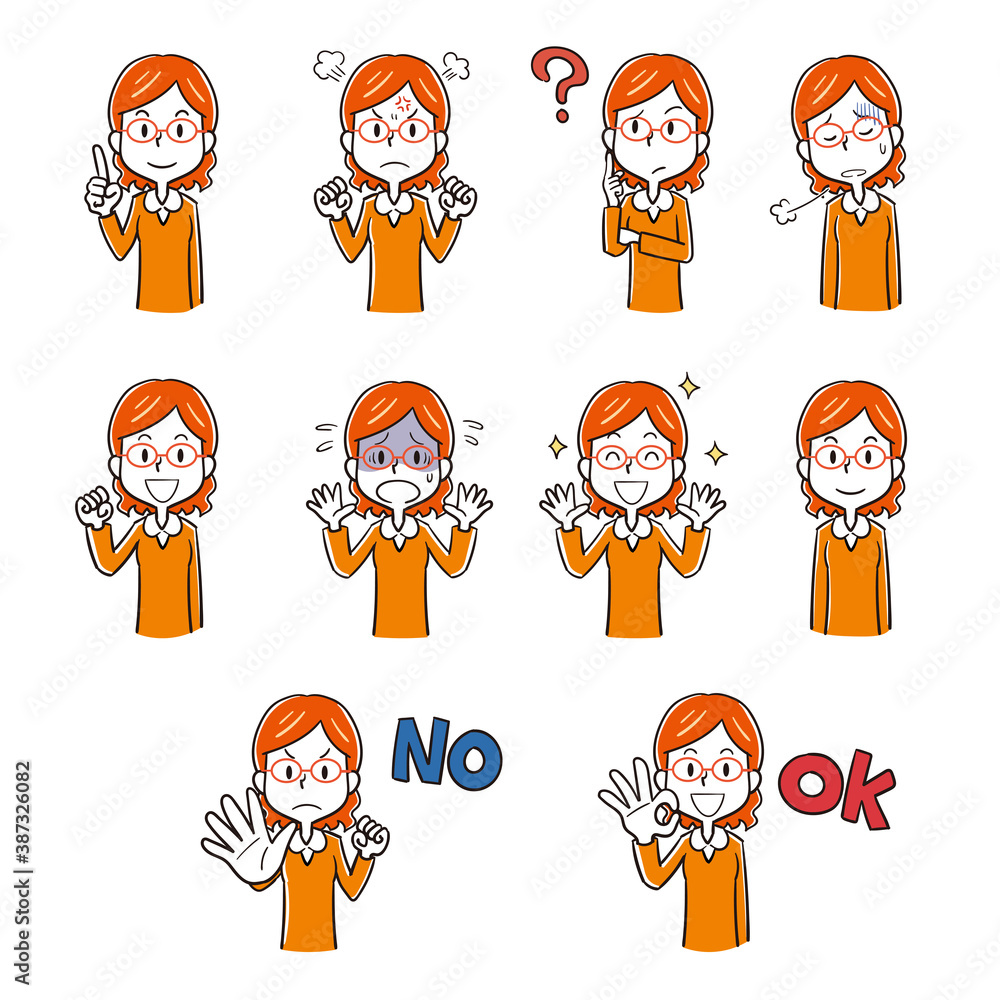 ?

NO

OK

Adobe Stock | #387326082