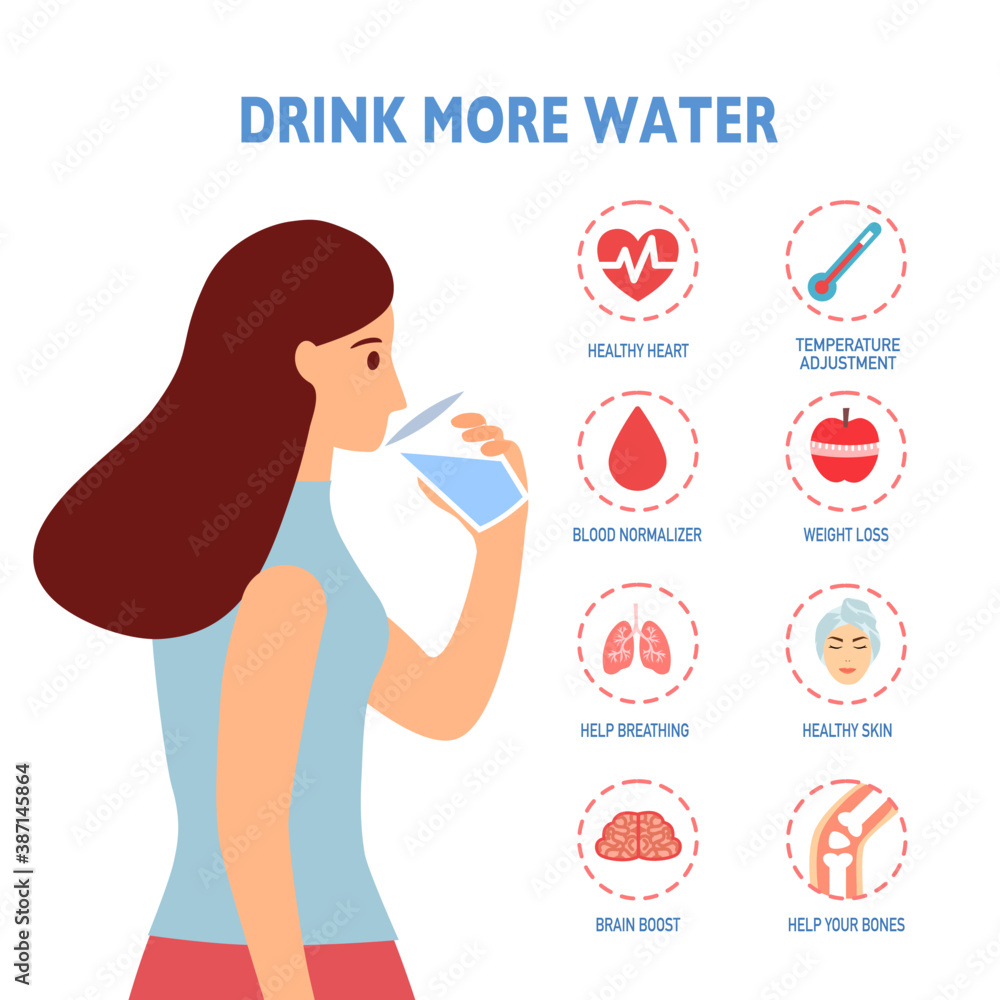 DRINK MORE WATER

HEALTHY HEART

TEMPERATURE ADJUSTMENT

BLOOD NORMALIZER

WEIGHT LOSS

HELP BREATHING

HEALTHY SKIN

BRAIN BOOST

HELP YOUR BONES

Adobe Stock | #387145864