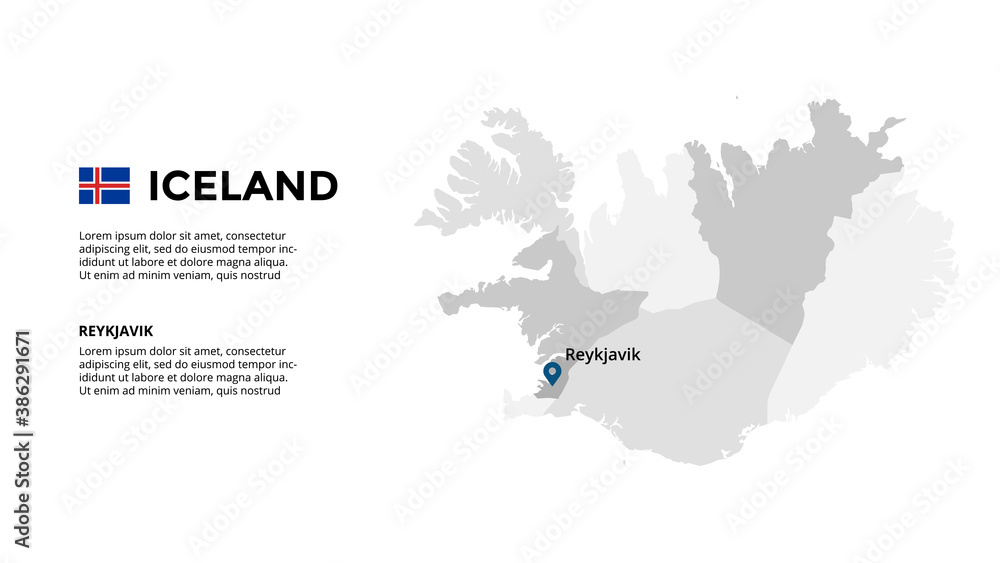 ICELAND

Lorem ipsum dolor sit amet, consectetur adipiscing elit, sed do eiusmod tempor incididunt ut labore et dolore magna aliqua. Ut enim ad minim veniam, quis nostrud

REYKJAVIK

Lorem ipsum dolor sit amet, consectetur adipiscing elit, sed do eiusmod tempor incididunt ut labore et dolore magna aliqua. Ut enim ad minim veniam, quis nostrud

Reykjavik

Adobe Stock | #386291671