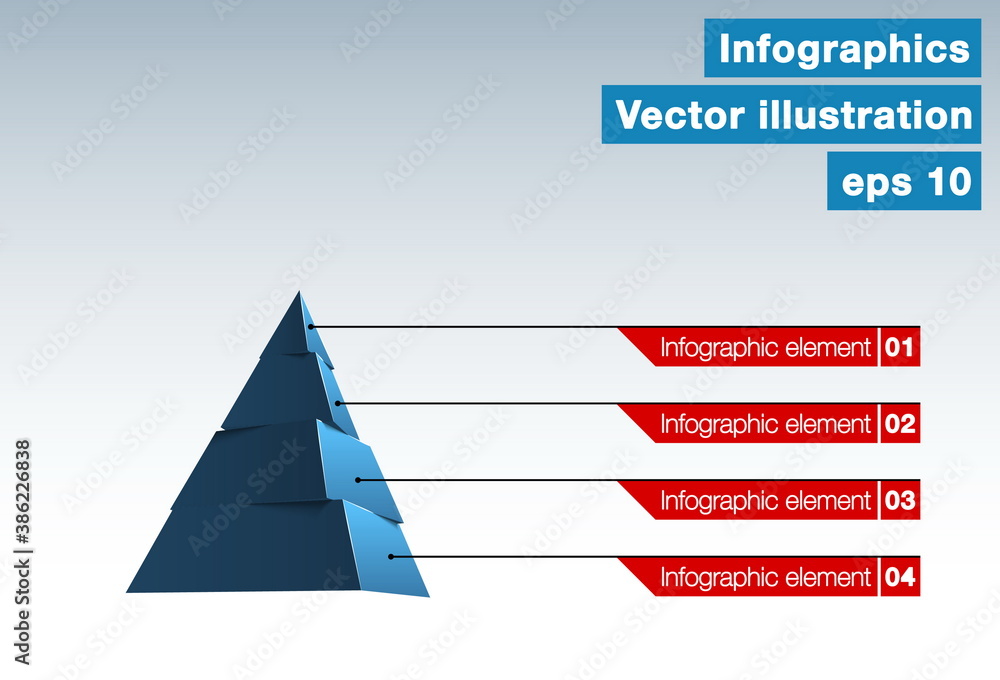 Infographics

Vector illustration

eps 10

Infographic element 01

Infographic element 02

Infographic element 03

Infographic element 04

Adobe Stock | #386226838