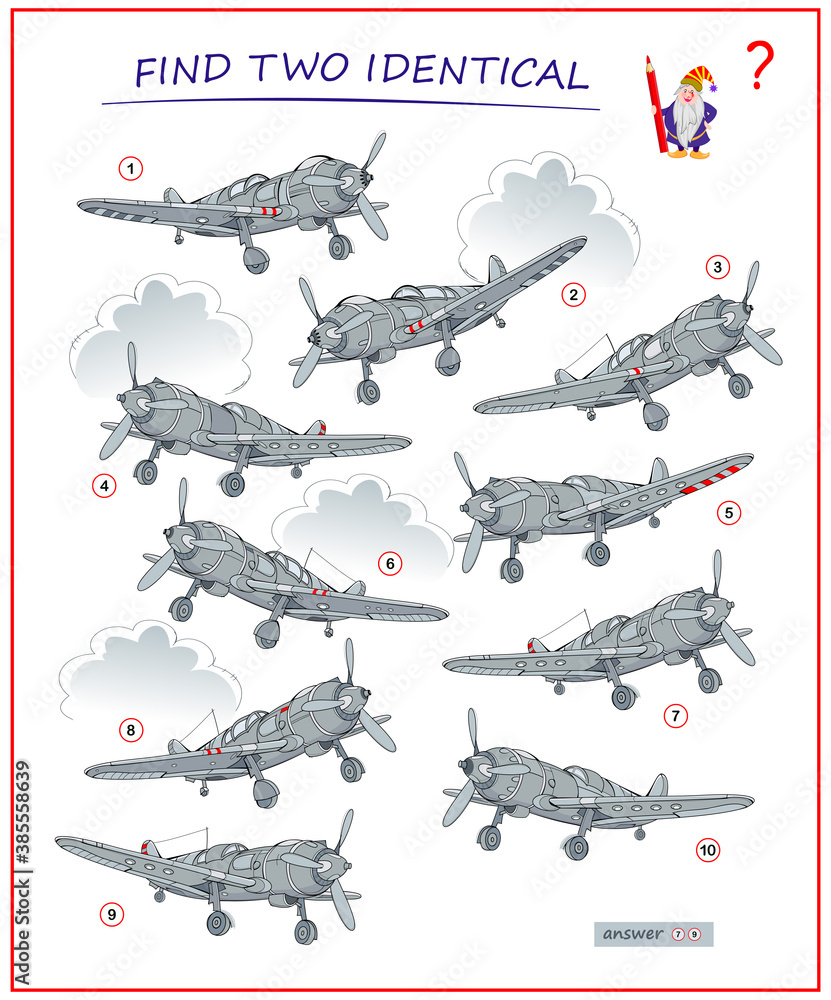 FIND TWO IDENTICAL

?

1

2

3

4

5

6

7

8

9

10

answer 7 9

Adobe Stock | #385558639