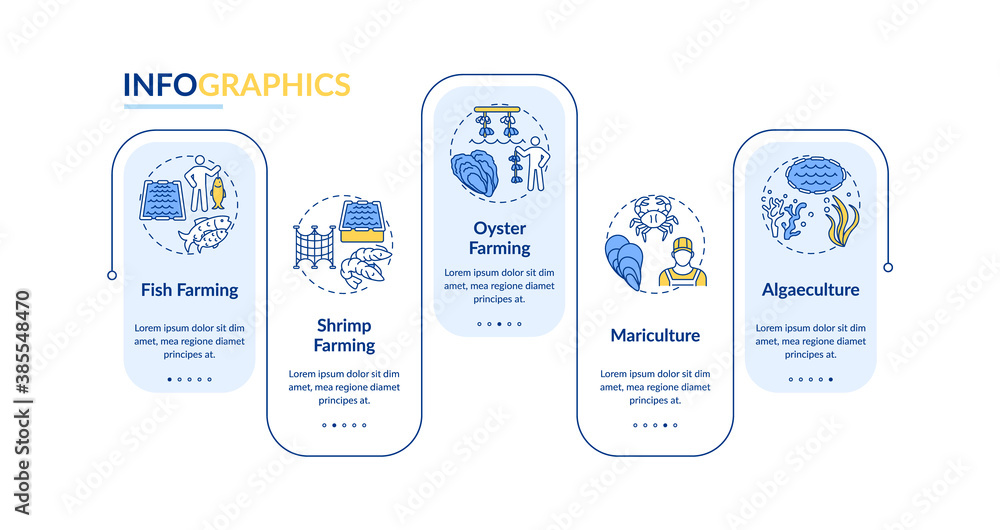 INFOGRAPHICS

Fish Farming

Lorem ipsum dolor sit dim amet, mea regione diamet principes at.

Shrimp Farming

Lorem ipsum dolor sit dim amet, mea regione diamet principes at.

Oyster Farming

Lorem ipsum dolor sit dim amet, mea regione diamet principes at.

Mariculture

Lorem ipsum dolor sit dim amet, mea regione diamet principes at.

Algaeculture

Lorem ipsum dolor sit dim amet, mea regione diamet principes at.

Adobe Stock | #385548470