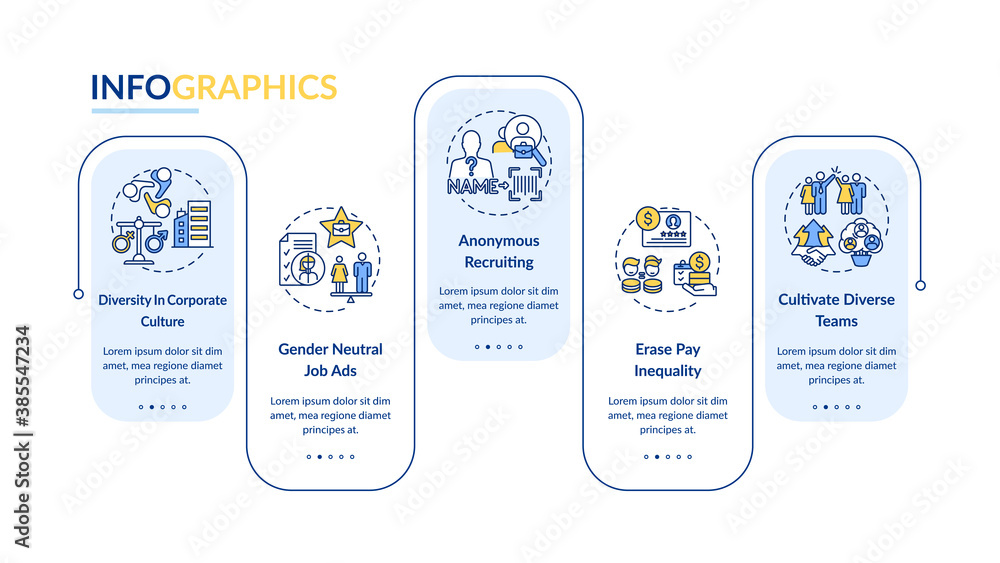 INFOGRAPHICS

Diversity In Corporate Culture

Lorem ipsum dolor sit dim amet, mea regione diamet principes at.

Gender Neutral Job Ads

Lorem ipsum dolor sit dim amet, mea regione diamet principes at.

NAME

Anonymous Recruiting

Lorem ipsum dolor sit dim amet, mea regione diamet principes at.

Erase Pay Inequality

Lorem ipsum dolor sit dim amet, mea regione diamet principes at.

Cultivate Diverse Teams

Lorem ipsum dolor sit dim amet, mea regione diamet principes at.

Adobe Stock | #385547234