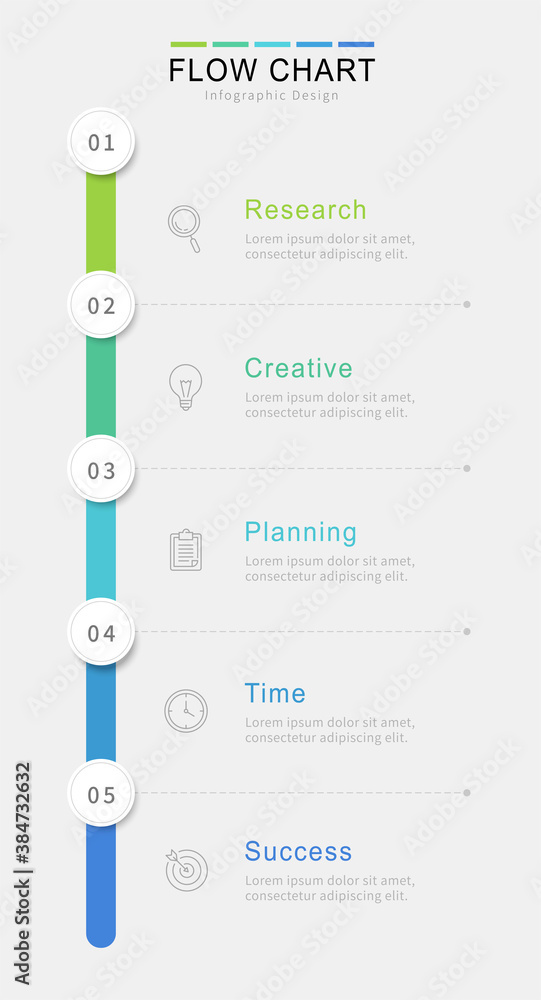 FLOW CHART
Infographic Design

01

Research
Lorem ipsum dolor sit amet, consectetur adipiscing elit.

02

Creative
Lorem ipsum dolor sit amet, consectetur adipiscing elit.

03

Planning
Lorem ipsum dolor sit amet, consectetur adipiscing elit.

04

Time
Lorem ipsum dolor sit amet, consectetur adipiscing elit.

05

Success
Lorem ipsum dolor sit amet, consectetur adipiscing elit.

Adobe Stock | #384732632