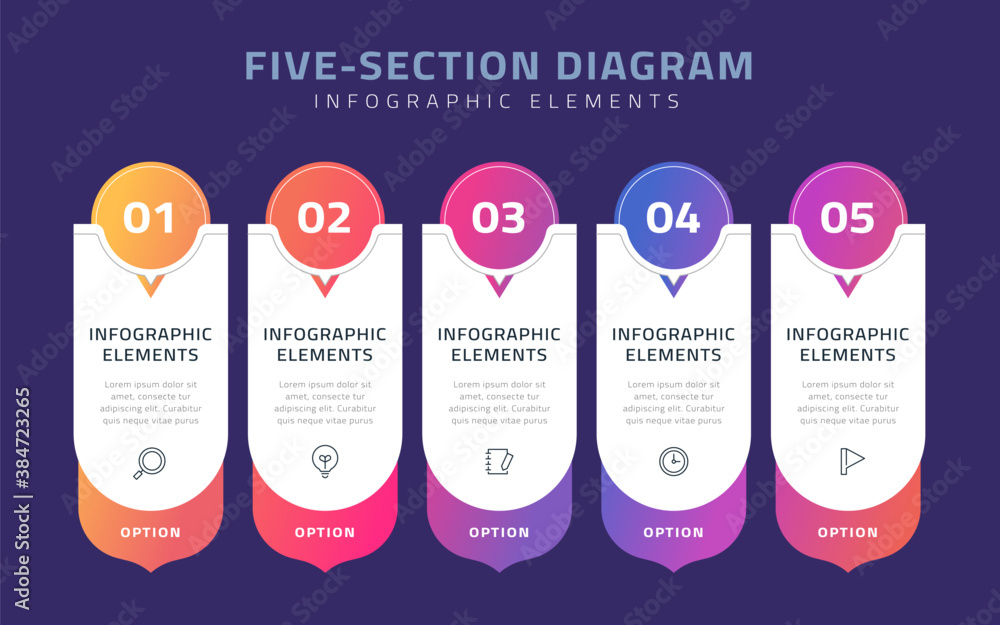 FIVE-SECTION DIAGRAM
INFOGRAPHIC ELEMENTS

01
INFOGRAPHIC ELEMENTS
Lorem ipsum dolor sit amet, consecte tur adipiscing elit. Curabitur quis neque vitae purus
OPTION

02
INFOGRAPHIC ELEMENTS
Lorem ipsum dolor sit amet, consecte tur adipiscing elit. Curabitur quis neque vitae purus
OPTION

03
INFOGRAPHIC ELEMENTS
Lorem ipsum dolor sit amet, consecte tur adipiscing elit. Curabitur quis neque vitae purus
OPTION

04
INFOGRAPHIC ELEMENTS
Lorem ipsum dolor sit amet, consecte tur adipiscing elit. Curabitur quis neque vitae purus
OPTION

05
INFOGRAPHIC ELEMENTS
Lorem ipsum dolor sit amet, consecte tur adipiscing elit. Curabitur quis neque vitae purus
OPTION

Adobe Stock | #384723265