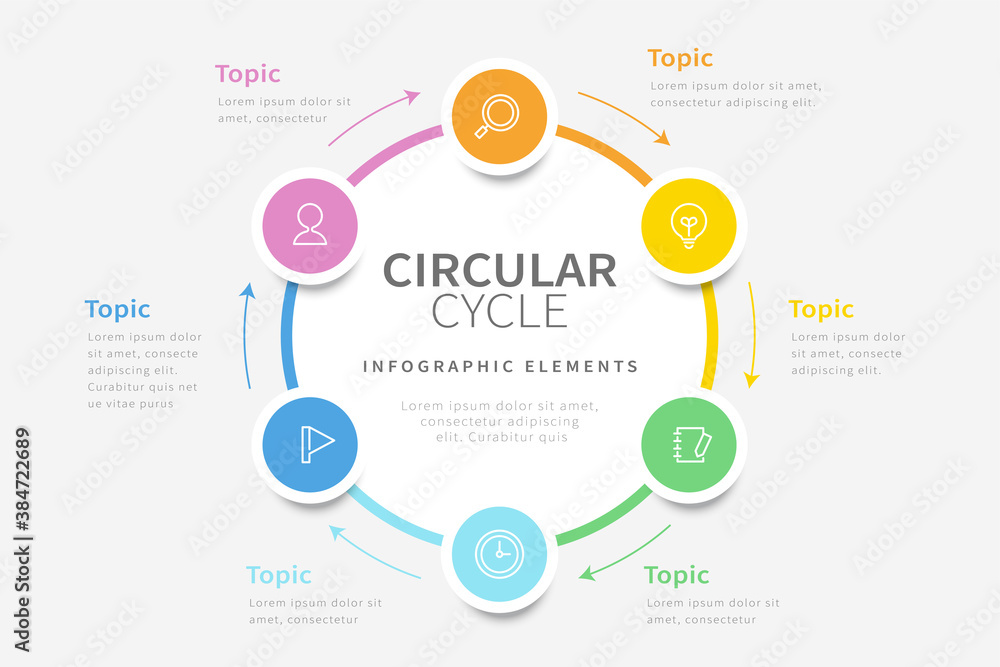 Topic
Lorem ipsum dolor sit amet, consectetur

Topic
Lorem ipsum dolor sit amet, consectetur adipiscing elit.

Topic
Lorem ipsum dolor sit amet, consecte adipiscing elit. Curabitur quis net ue vitae purus

CIRCULAR
CYCLE

INFOGRAPHIC ELEMENTS

Lorem ipsum dolor sit amet, consectetur adipiscing elit. Curabitur quis

Topic
Lorem ipsum dolor sit amet, consecte adipiscing elit.

Topic
Lorem ipsum dolor sit amet, consectetur

Topic
Lorem ipsum dolor sit amet, consectetur

Adobe Stock | #384722689