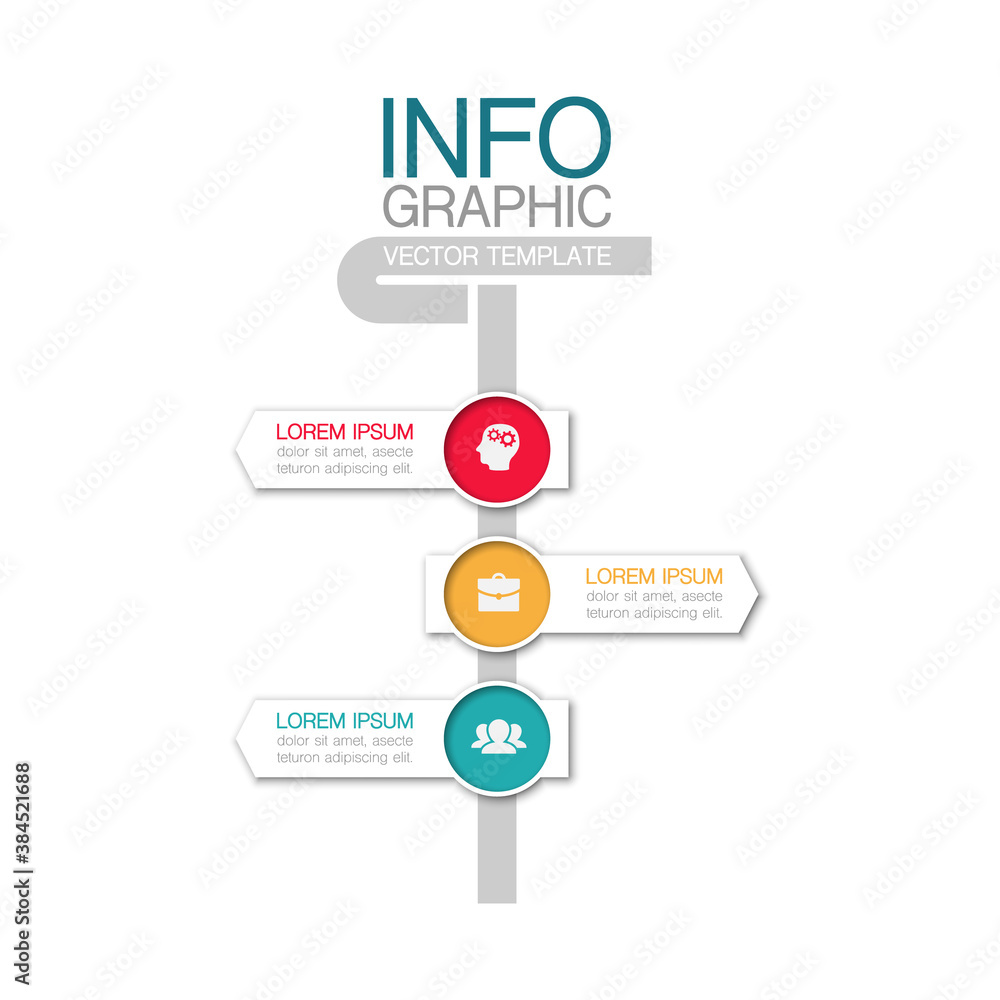 INFO
GRAPHIC
VECTOR TEMPLATE

LOREM IPSUM
dolor sit amet, asecte teturon adipiscing elit.

LOREM IPSUM
dolor sit amet, asecte teturon adipiscing elit.

LOREM IPSUM
dolor sit amet, asecte teturon adipiscing elit.

Adobe Stock | #384521688