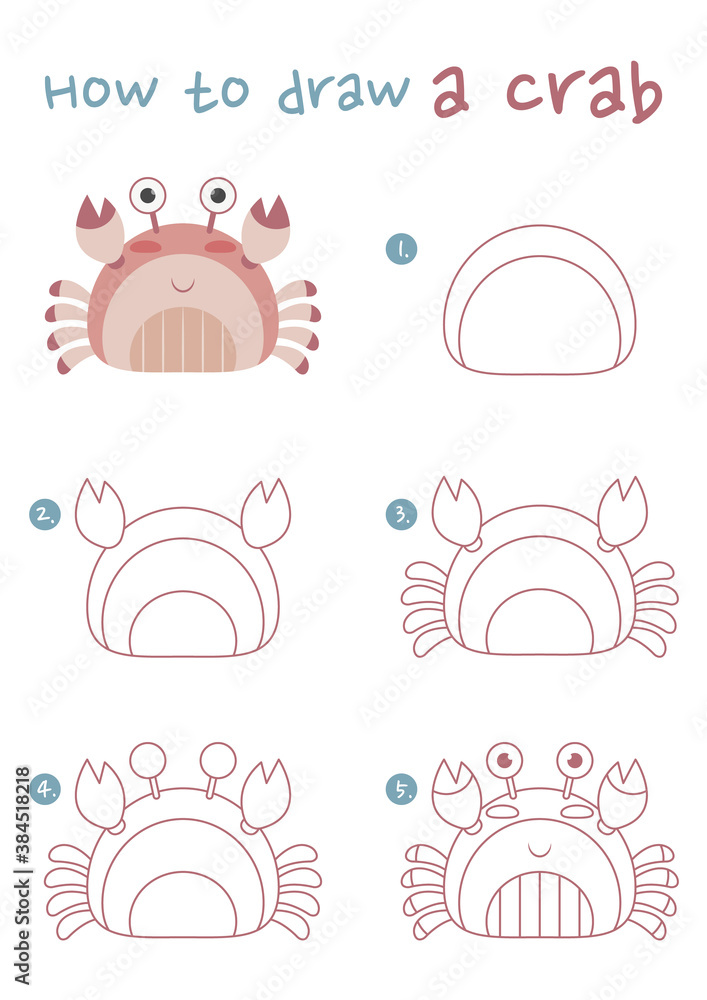 How to draw a crab

1.

2.

3.

4.

5.

Adobe Stock | #384518218