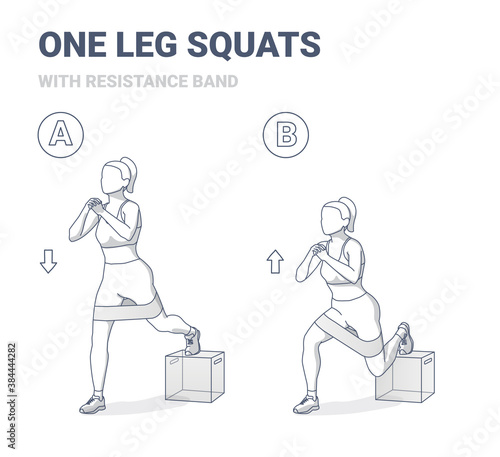 ONE LEG SQUATS

WITH RESISTANCE BAND

A

B

Adobe Stock | #384444282