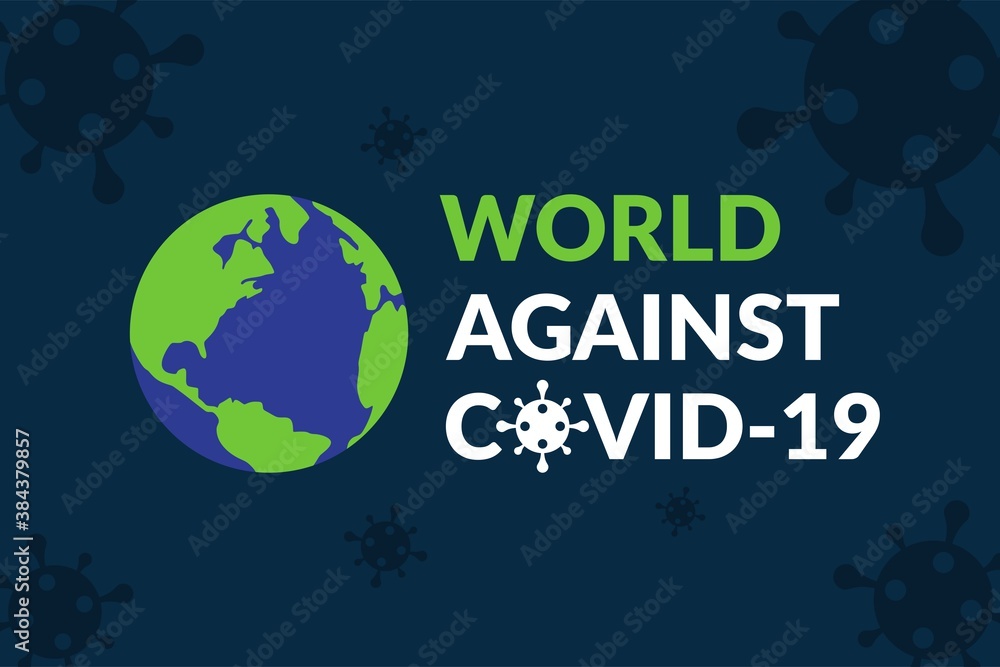 WORLD
AGAINST
COVID-19

Adobe Stock
#384379857