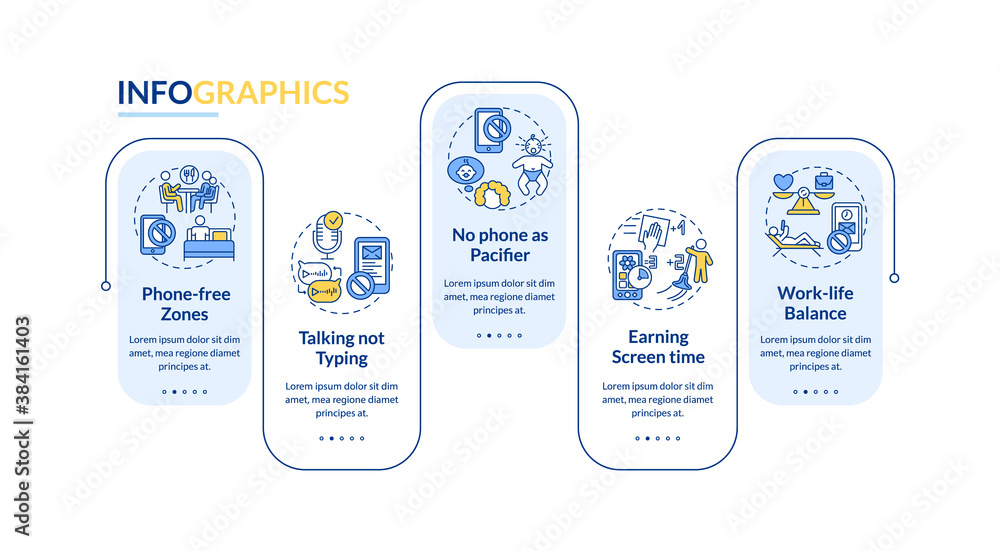 INFOGRAPHICS

Phone-free Zones

Lorem ipsum dolor sit dim amet, mea regione diamet principes at.

Talking not Typing

Lorem ipsum dolor sit dim amet, mea regione diamet principes at.

No phone as Pacifier

Lorem ipsum dolor sit dim amet, mea regione diamet principes at.

+1

+2

Earning Screen time

Lorem ipsum dolor sit dim amet, mea regione diamet principes at.

Work-life Balance

Lorem ipsum dolor sit dim amet, mea regione diamet principes at.

Adobe Stock | #384161403