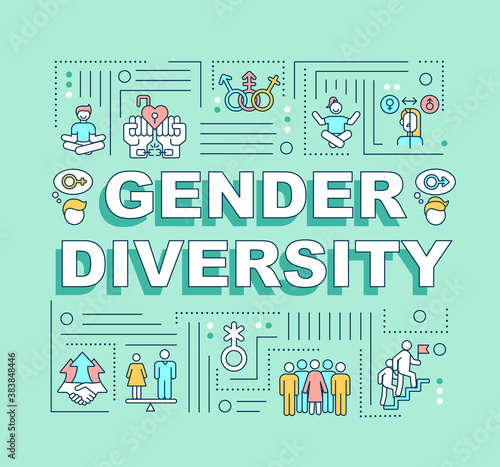 GENDER DIVERSITY

Adobe Stock

#383848446