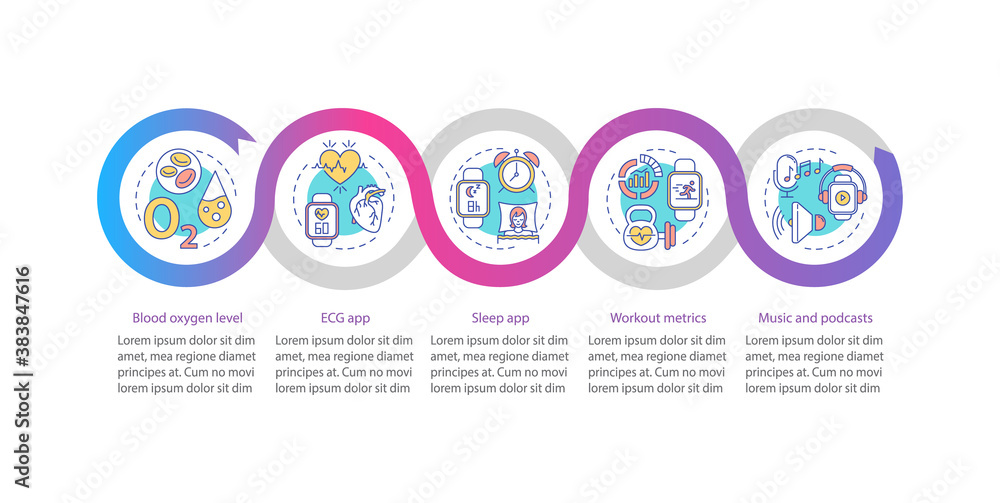 $O_2$

60

8h

Blood oxygen level
Lorem ipsum dolor sit dim amet, mea regione diamet principes at. Cum no movi lorem ipsum dolor sit dim

ECG app
Lorem ipsum dolor sit dim amet, mea regione diamet principes at. Cum no movi lorem ipsum dolor sit dim

Sleep app
Lorem ipsum dolor sit dim amet, mea regione diamet principes at. Cum no movi lorem ipsum dolor sit dim

Workout metrics
Lorem ipsum dolor sit dim amet, mea regione diamet principes at. Cum no movi lorem ipsum dolor sit dim

Music and podcasts
Lorem ipsum dolor sit dim amet, mea regione diamet principes at. Cum no movi lorem ipsum dolor sit dim

Adobe Stock | #383847616