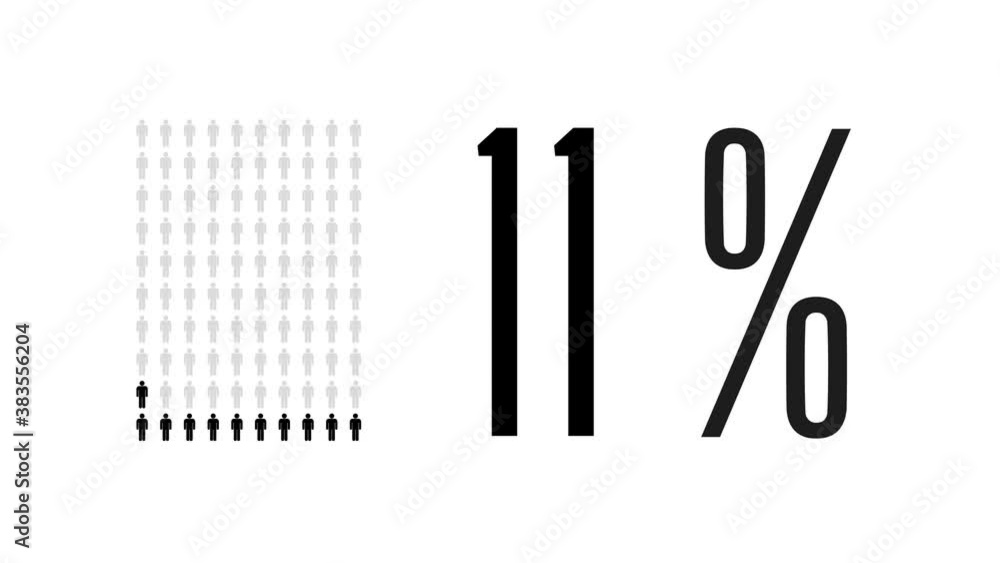 11 %

Adobe Stock | #383556204