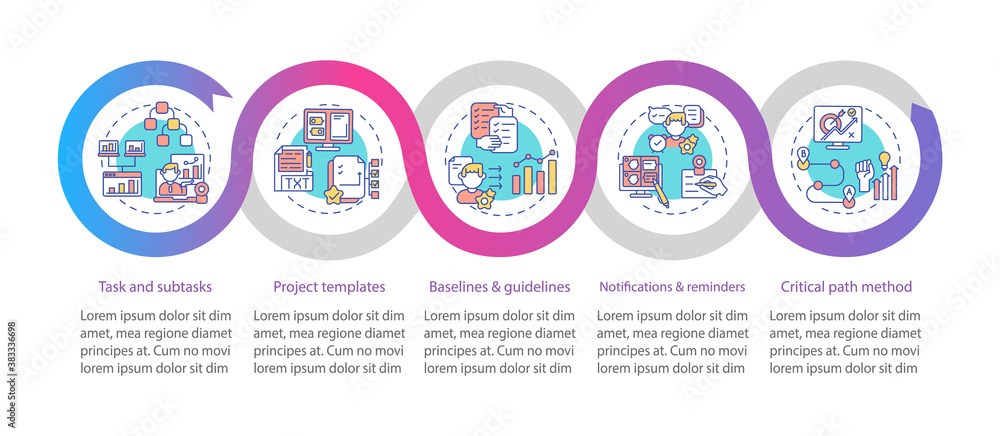 TXT

Task and subtasks

Lorem ipsum dolor sit dim amet, mea regione diamet principes at. Cum no movi lorem ipsum dolor sit dim

Project templates

Lorem ipsum dolor sit dim amet, mea regione diamet principes at. Cum no movi lorem ipsum dolor sit dim

Baselines & guidelines

Lorem ipsum dolor sit dim amet, mea regione diamet principes at. Cum no movi lorem ipsum dolor sit dim

Notifications & reminders

Lorem ipsum dolor sit dim amet, mea regione diamet principes at. Cum no movi lorem ipsum dolor sit dim

Critical path method

Lorem ipsum dolor sit dim amet, mea regione diamet principes at. Cum no movi lorem ipsum dolor sit dim

383336698