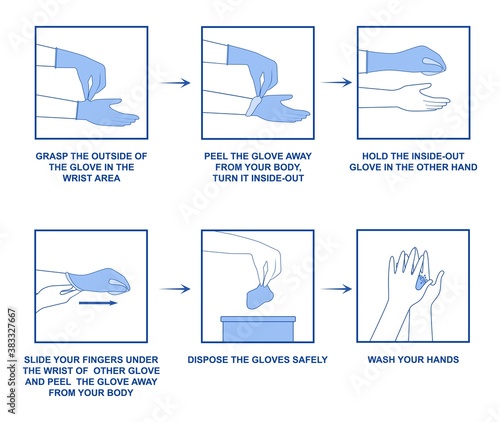 GRASP THE OUTSIDE OF THE GLOVE IN THE WRIST AREA

PEEL THE GLOVE AWAY FROM YOUR BODY, TURN IT INSIDE-OUT

HOLD THE INSIDE-OUT GLOVE IN THE OTHER HAND

SLIDE YOUR FINGERS UNDER THE WRIST OF OTHER GLOVE AND PEEL THE GLOVE AWAY FROM YOUR BODY

DISPOSE THE GLOVES SAFELY

WASH YOUR HANDS

Adobe Stock | #383327667