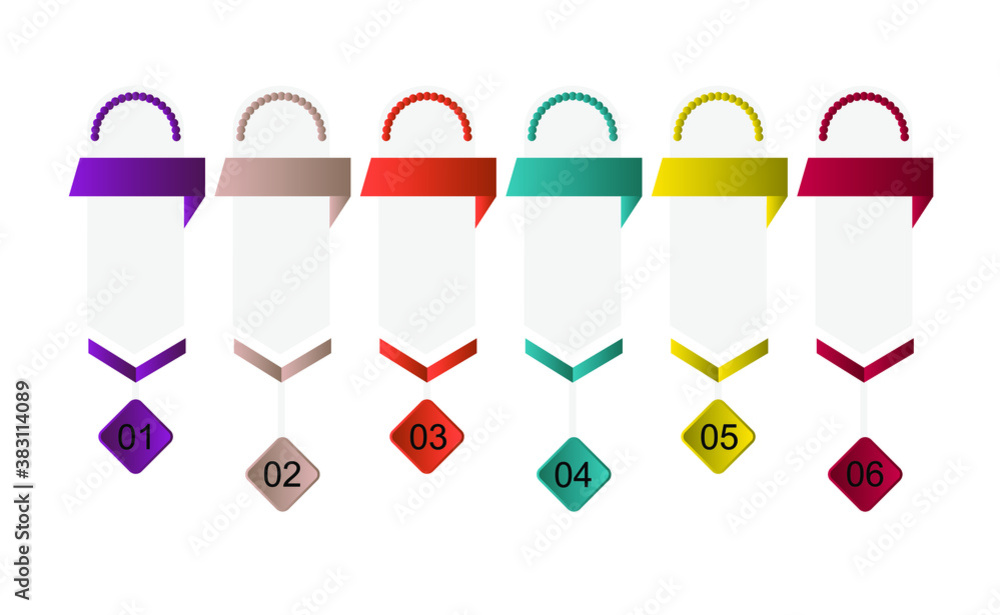 01
02
03
04
05
06

Adobe Stock | #383114089