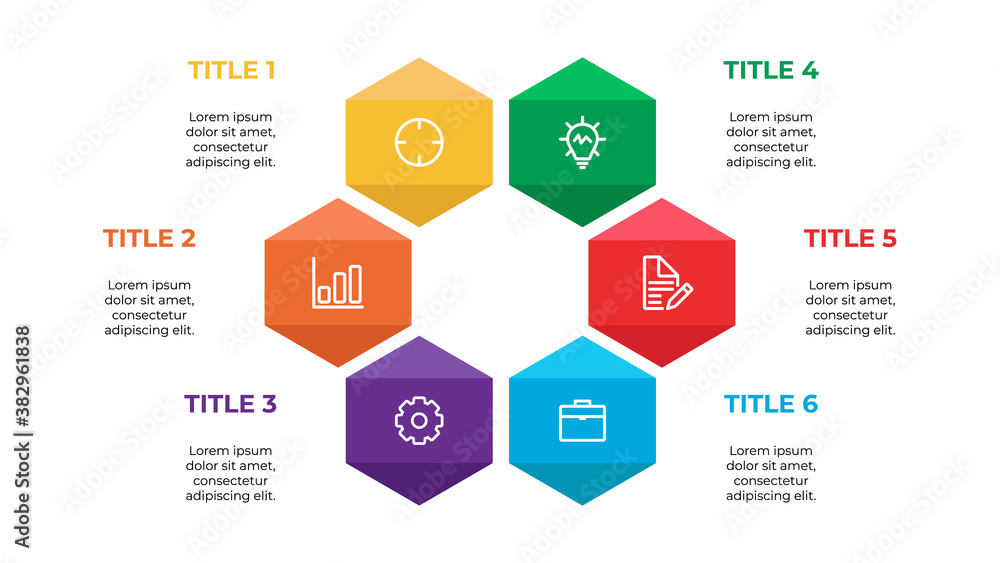 TITLE 1

Lorem ipsum dolor sit amet, consectetur adipiscing elit.

TITLE 2

Lorem ipsum dolor sit amet, consectetur adipiscing elit.

TITLE 3

Lorem ipsum dolor sit amet, consectetur adipiscing elit.

TITLE 4

Lorem ipsum dolor sit amet, consectetur adipiscing elit.

TITLE 5

Lorem ipsum dolor sit amet, consectetur adipiscing elit.

TITLE 6

Lorem ipsum dolor sit amet, consectetur adipiscing elit.

Adobe Stock | #382961838