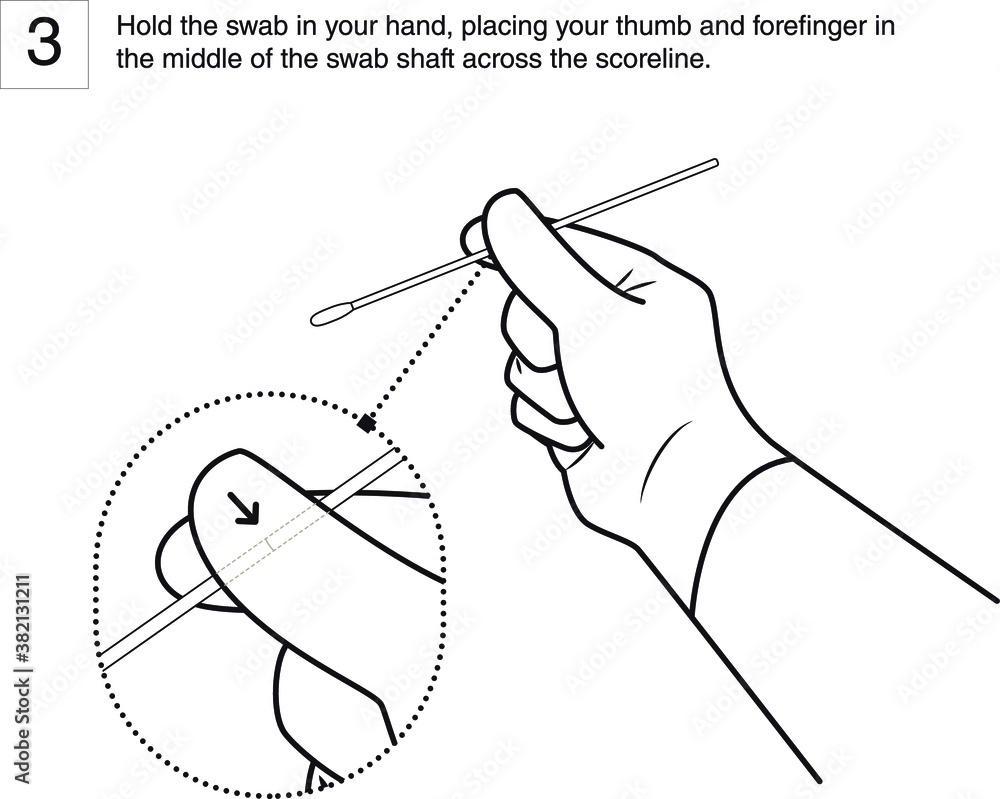 3

Hold the swab in your hand, placing your thumb and forefinger in the middle of the swab shaft across the scoreline.

Adobe Stock | #382131211