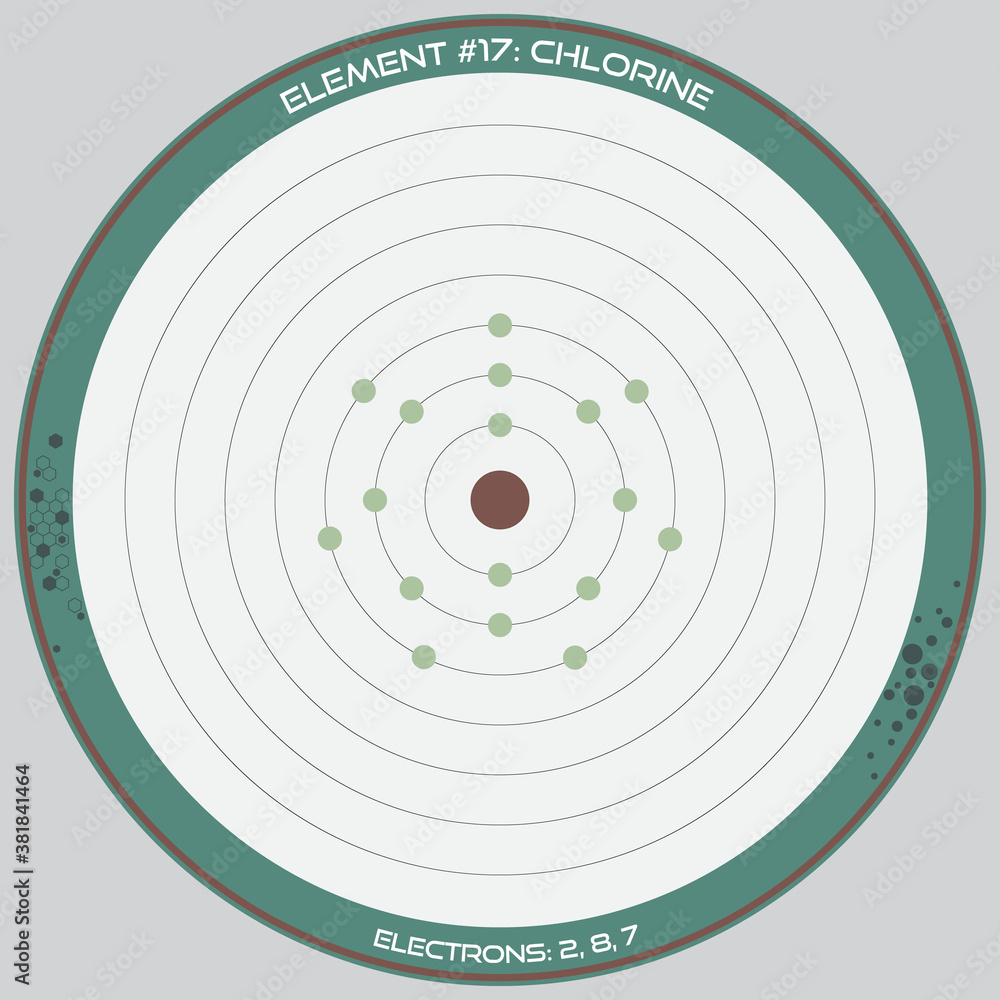 ELEMENT #17: CHLORINE

ELECTRONS: 2, 8, 7

Adobe Stock | #381841464