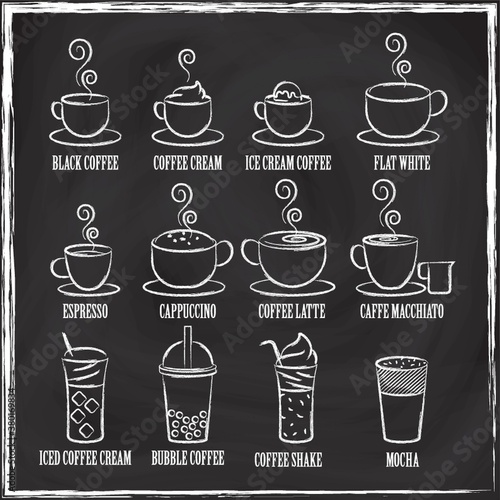 BLACK COFFEE
COFFEE CREAM
ICE CREAM COFFEE
FLAT WHITE

ESPRESSO
CAPPUCCINO
COFFEE LATTE
CAFFE MACCHIATO

ICED COFFEE CREAM
BUBBLE COFFEE
COFFEE SHAKE
MOCHA

Adobe Stock
Adobe Stock | #380169834