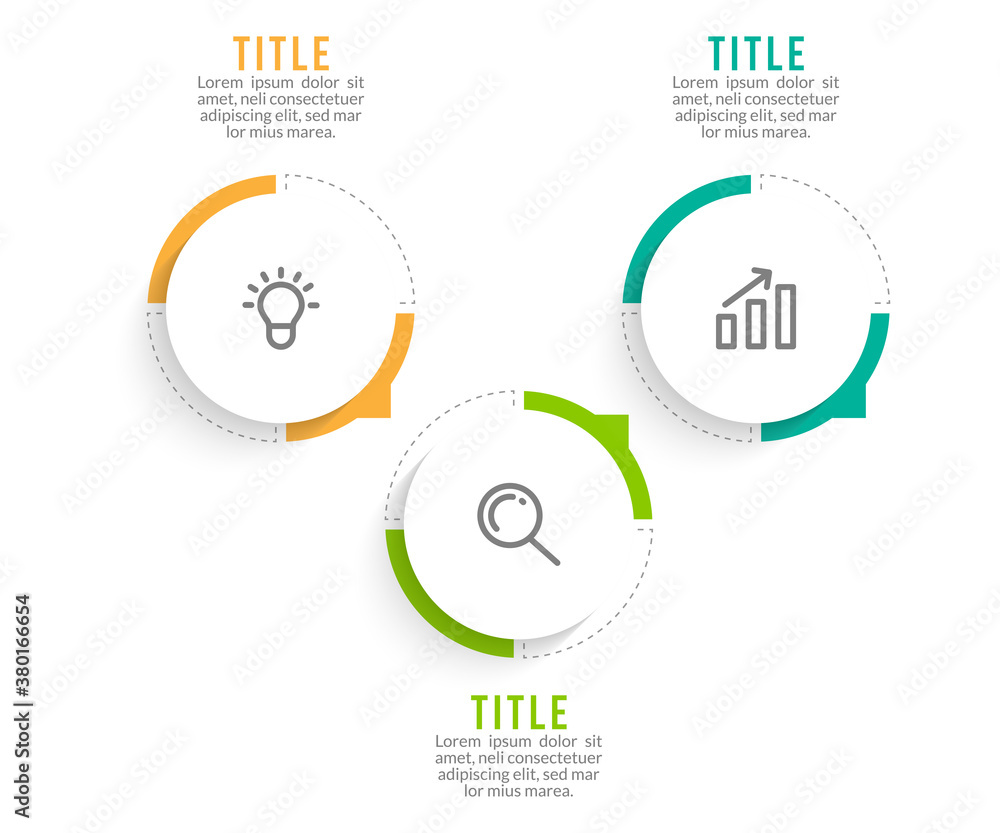 TITLE
Lorem ipsum dolor sit amet, neli consectetuer adipiscing elit, sed mar lor mius marea.

TITLE
Lorem ipsum dolor sit amet, neli consectetuer adipiscing elit, sed mar lor mius marea.

TITLE
Lorem ipsum dolor sit amet, neli consectetuer adipiscing elit, sed mar lor mius marea.

Adobe Stock | #380166654