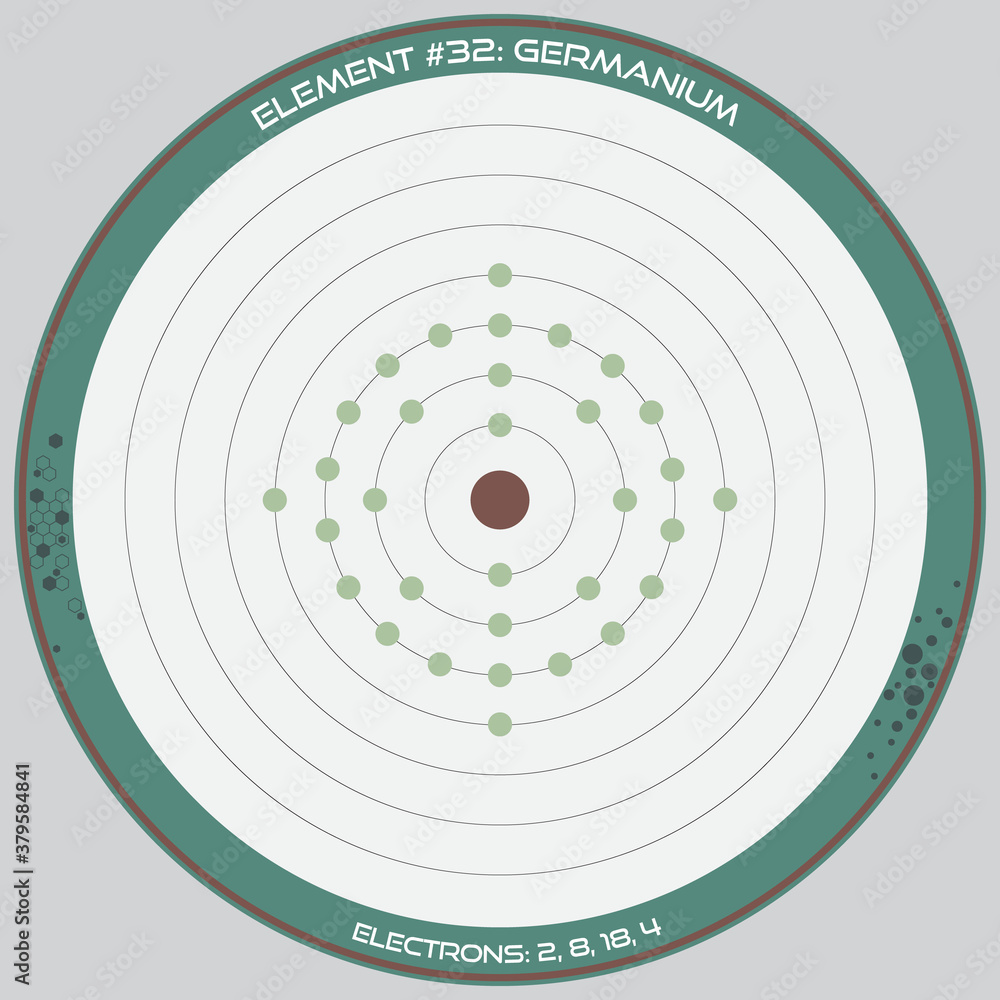 ELEMENT #32: GERMANIUM

ELECTRONS: 2, 8, 18, 4

Adobe Stock | #379584841