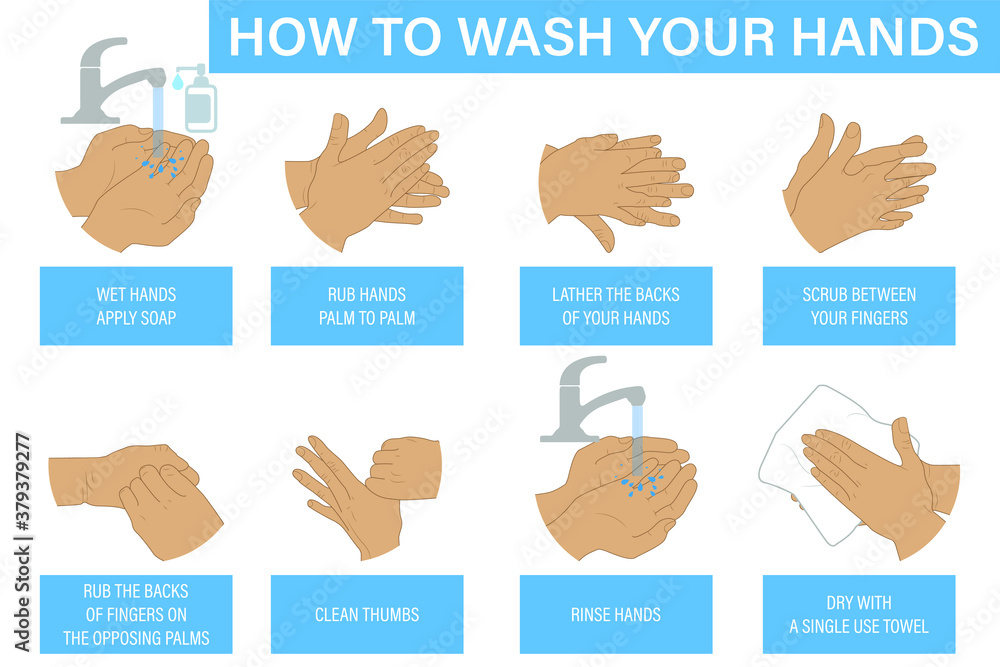 HOW TO WASH YOUR HANDS

WET HANDS
APPLY SOAP

RUB HANDS
PALM TO PALM

LATHER THE BACKS
OF YOUR HANDS

SCRUB BETWEEN
YOUR FINGERS

RUB THE BACKS
OF FINGERS ON
THE OPPOSING PALMS

CLEAN THUMBS

RINSE HANDS

DRY WITH
A SINGLE USE TOWEL

Adobe Stock | #379379277