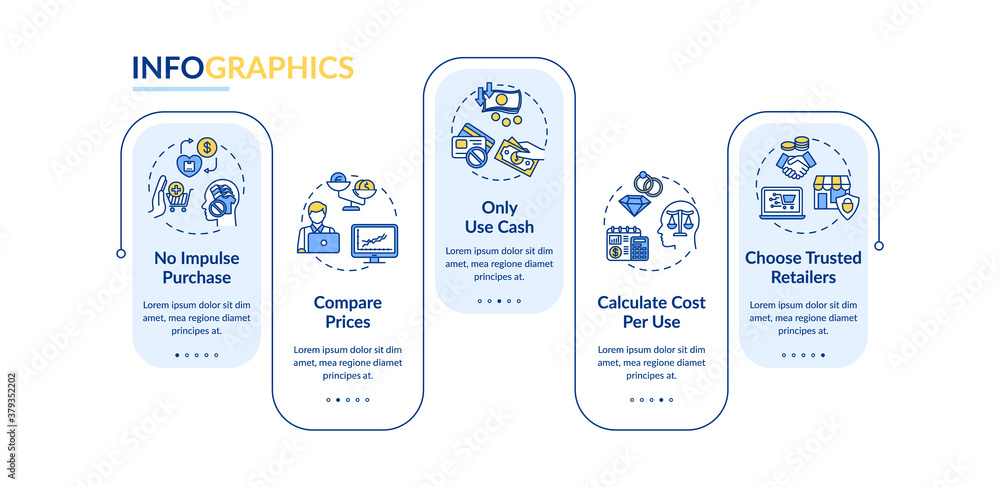 INFOGRAPHICS

No Impulse Purchase

Lorem ipsum dolor sit dim amet, mea regione diamet principes at.

Compare Prices

Lorem ipsum dolor sit dim amet, mea regione diamet principes at.

Only Use Cash

Lorem ipsum dolor sit dim amet, mea regione diamet principes at.

Calculate Cost Per Use

Lorem ipsum dolor sit dim amet, mea regione diamet principes at.

Choose Trusted Retailers

Lorem ipsum dolor sit dim amet, mea regione diamet principes at.

379352202