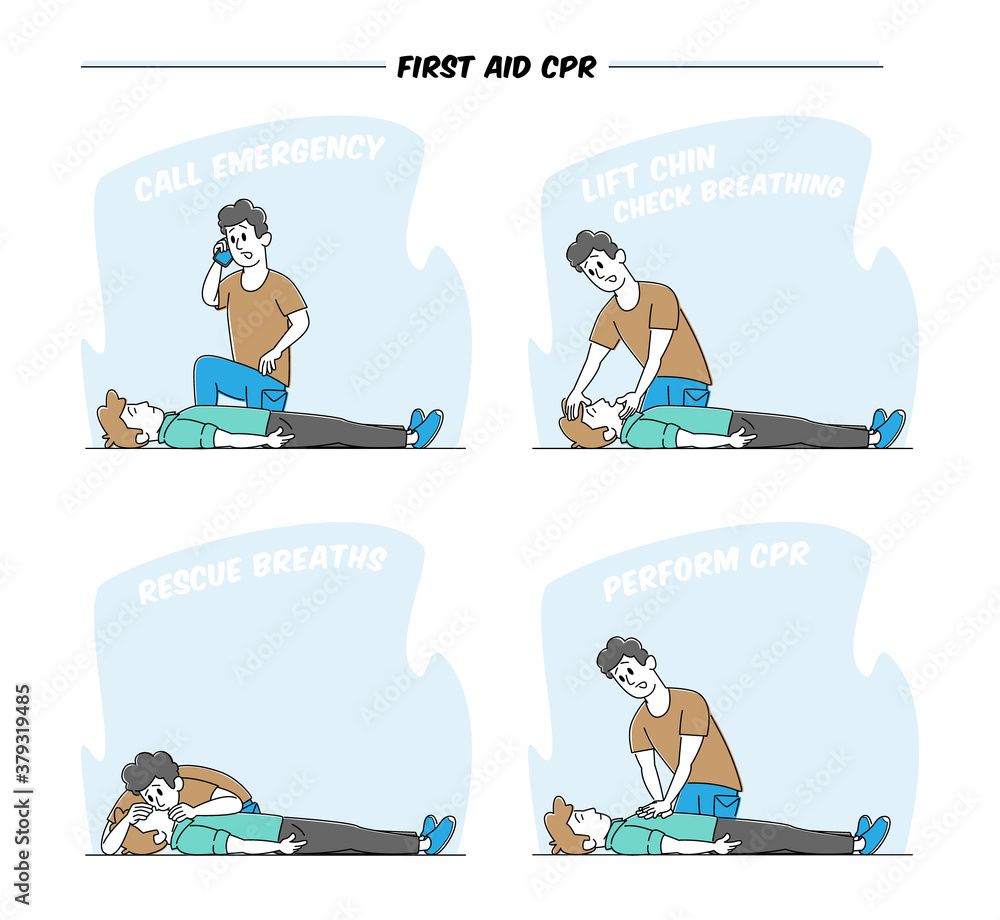 FIRST AID CPR

CALL EMERGENCY

LIFT CHIN
CHECK BREATHING

RESCUE BREATHS

PERFORM CPR

Adobe Stock | #379319485