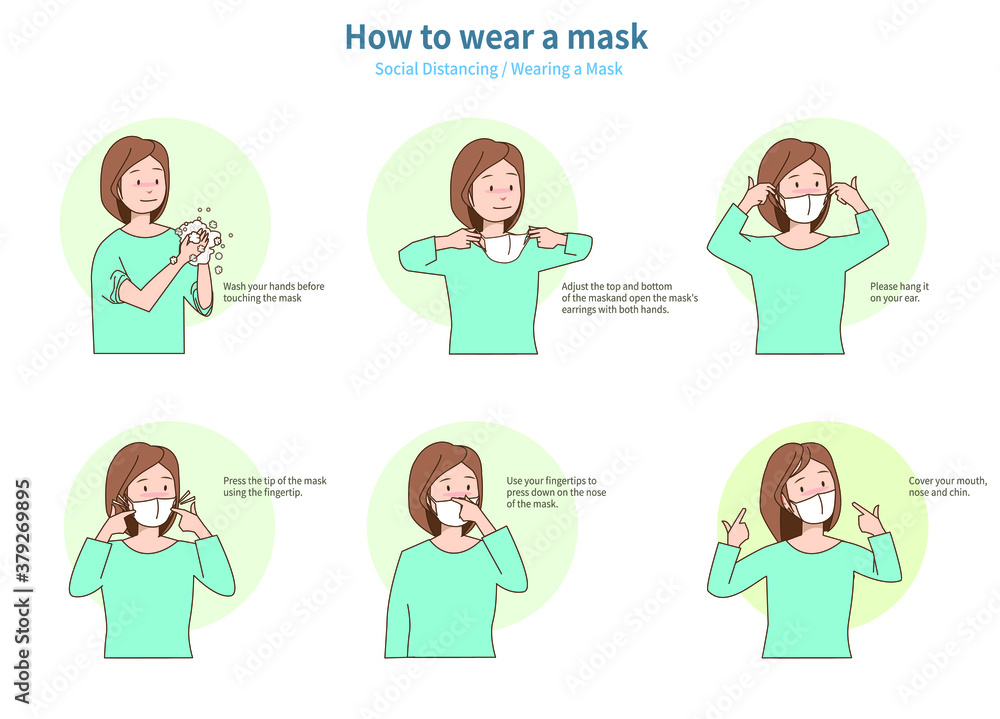 How to wear a mask

Social Distancing / Wearing a Mask

Wash your hands before touching the mask

Adjust the top and bottom of the maskand open the mask's earrings with both hands.

Please hang it on your ear.

Press the tip of the mask using the fingertip.

Use your fingertips to press down on the nose of the mask.

Cover your mouth, nose and chin.

Adobe Stock | #379269895