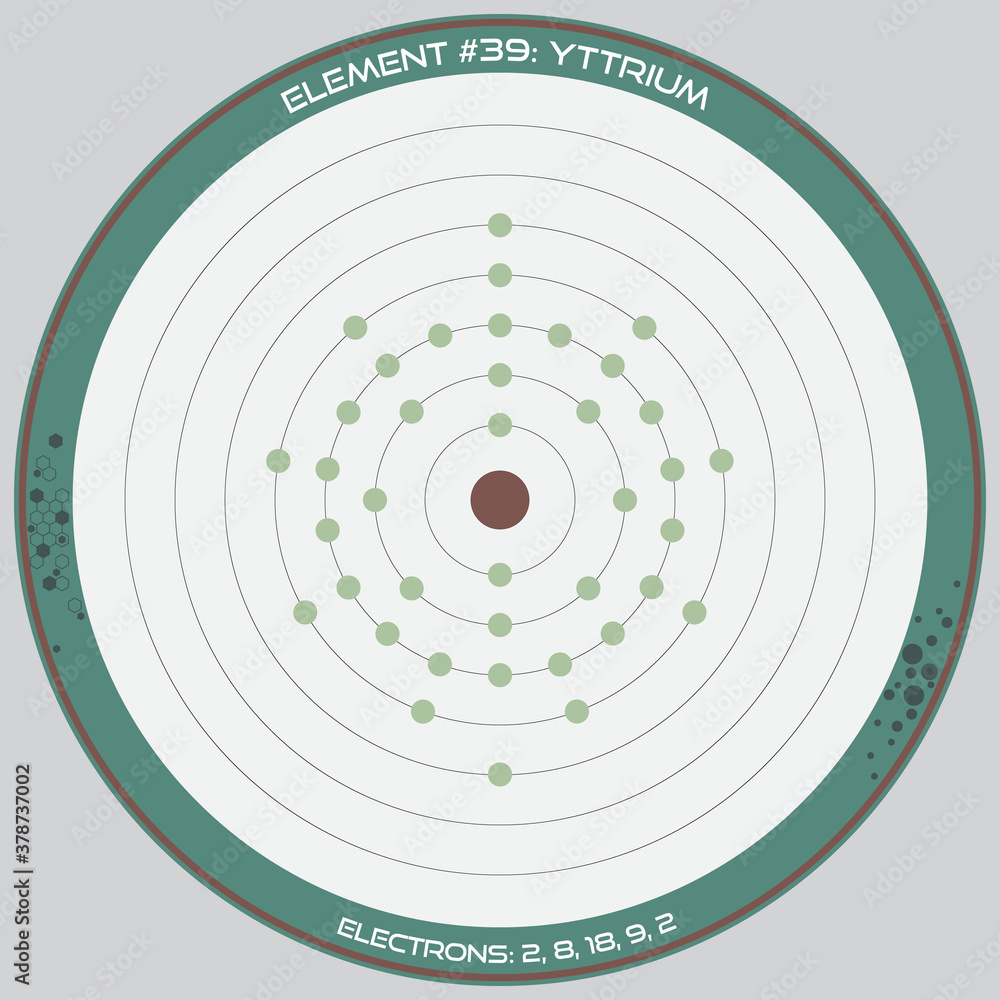 ELEMENT #39: YTTRIUM

ELECTRONS: 2, 8, 18, 9, 2

Adobe Stock | #378737002