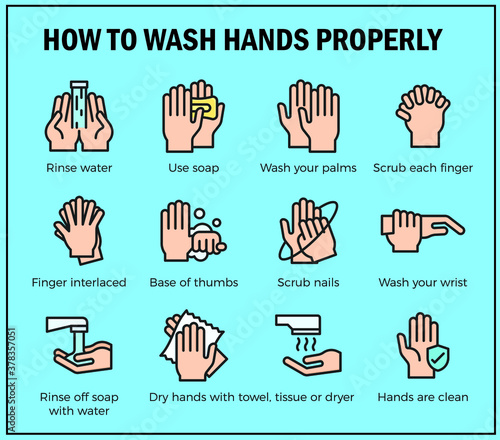 HOW TO WASH HANDS PROPERLY

Rinse water

Use soap

Wash your palms

Scrub each finger

Finger interlaced

Base of thumbs

Scrub nails

Wash your wrist

Rinse off soap with water

Dry hands with towel, tissue or dryer

Hands are clean

Adobe Stock | #378357051