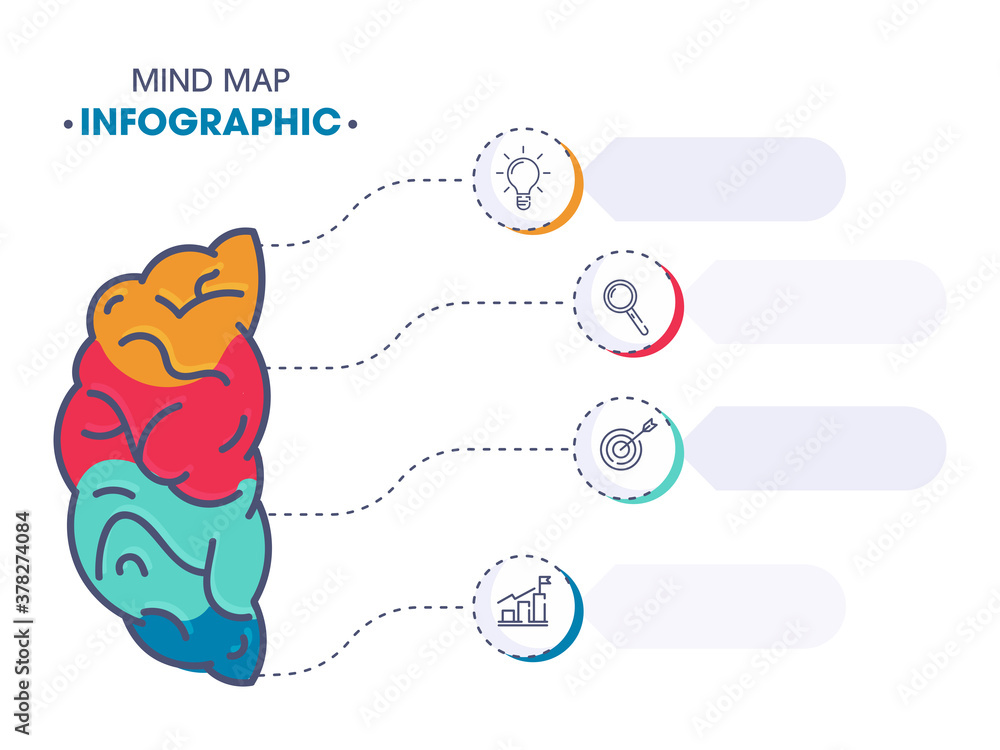 MIND MAP
• INFOGRAPHIC •

Adobe Stock | #378274084