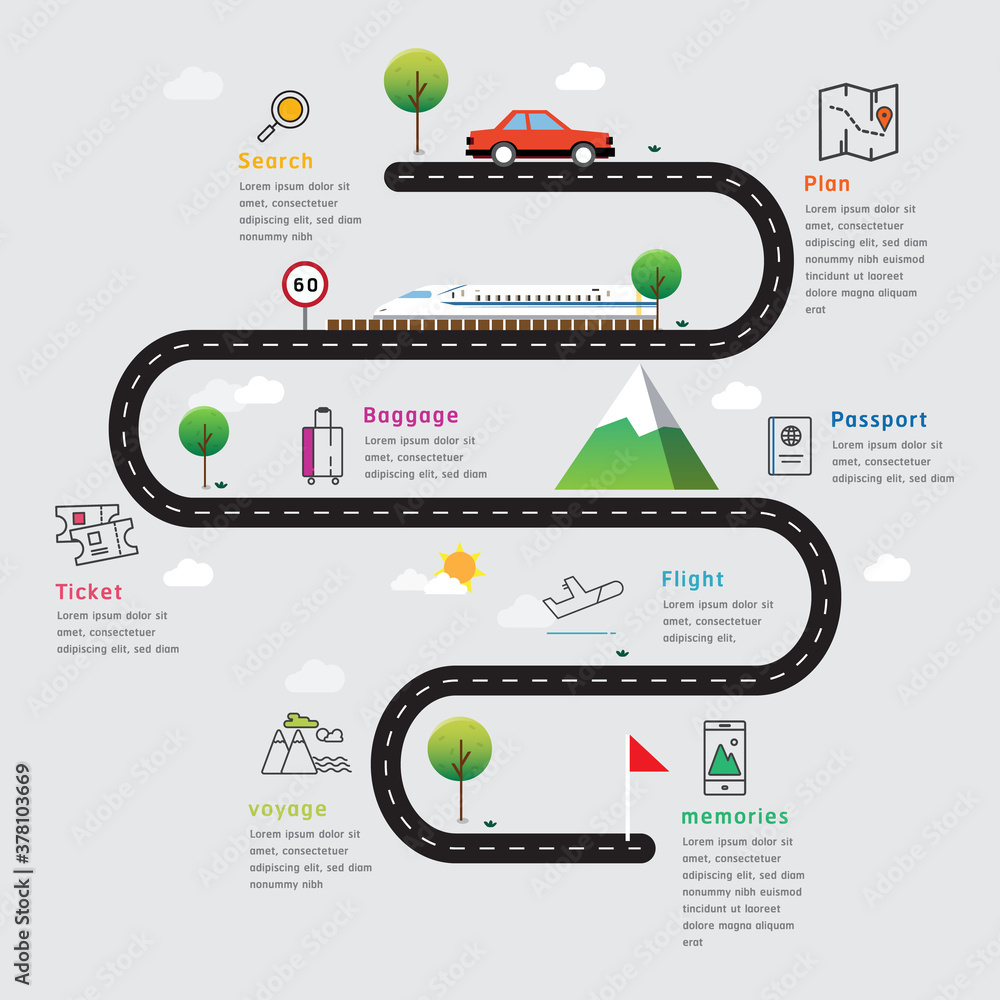 Search
Lorem ipsum dolor sit amet, consectetuer adipiscing elit, sed diam nonummy nibh

Plan
Lorem ipsum dolor sit amet, consectetuer adipiscing elit, sed diam nonummy nibh euismod tincidunt ut laoreet dolore magna aliquam erat

60

Baggage
Lorem ipsum dolor sit amet, consectetuer adipiscing elit, sed diam

Passport
Lorem ipsum dolor sit amet, consectetuer adipiscing elit, sed diam

Ticket
Lorem ipsum dolor sit amet, consectetuer adipiscing elit, sed diam

Flight
Lorem ipsum dolor sit amet, consectetuer adipiscing elit,

voyage
Lorem ipsum dolor sit amet, consectetuer adipiscing elit, sed diam nonummy nibh

memories
Lorem ipsum dolor sit amet, consectetuer adipiscing elit, sed diam nonummy nibh euismod tincidunt ut laoreet dolore magna aliquam erat

Adobe Stock | #378103669