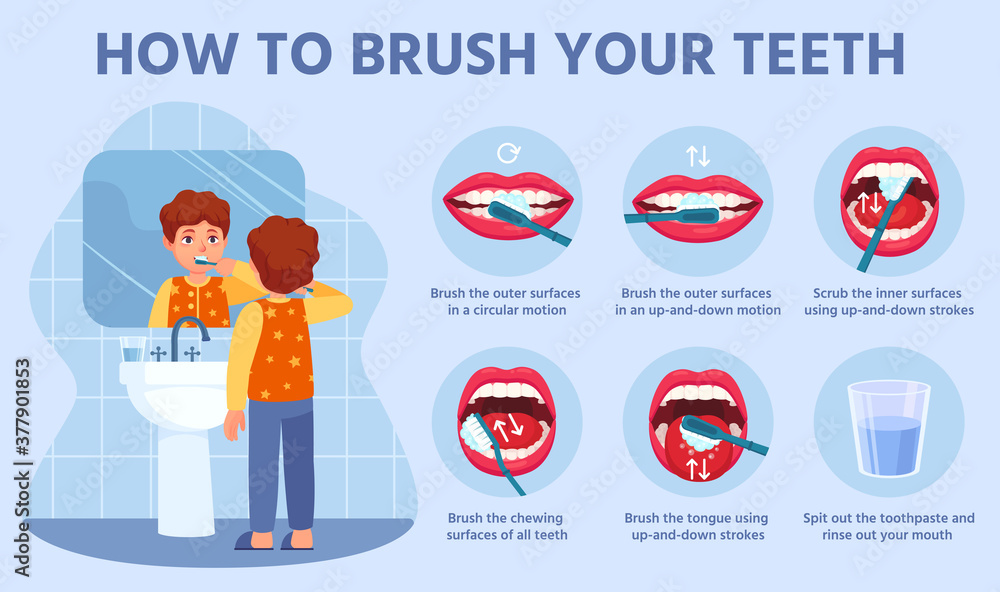 HOW TO BRUSH YOUR TEETH

Brush the outer surfaces in a circular motion

Brush the outer surfaces in an up-and-down motion

Scrub the inner surfaces using up-and-down strokes

Brush the chewing surfaces of all teeth

Brush the tongue using up-and-down strokes

Spit out the toothpaste and rinse out your mouth

Adobe Stock | #377901853