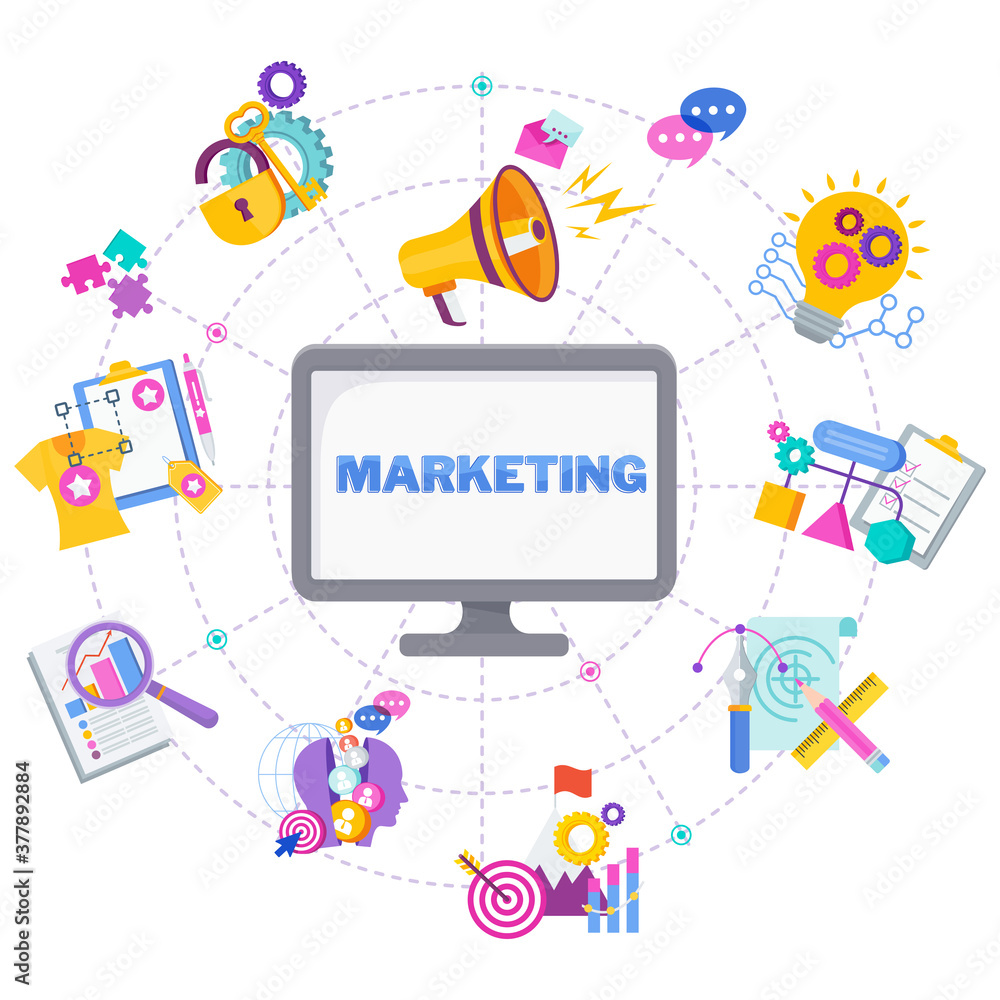 MARKETING

Adobe Stock | #377892884