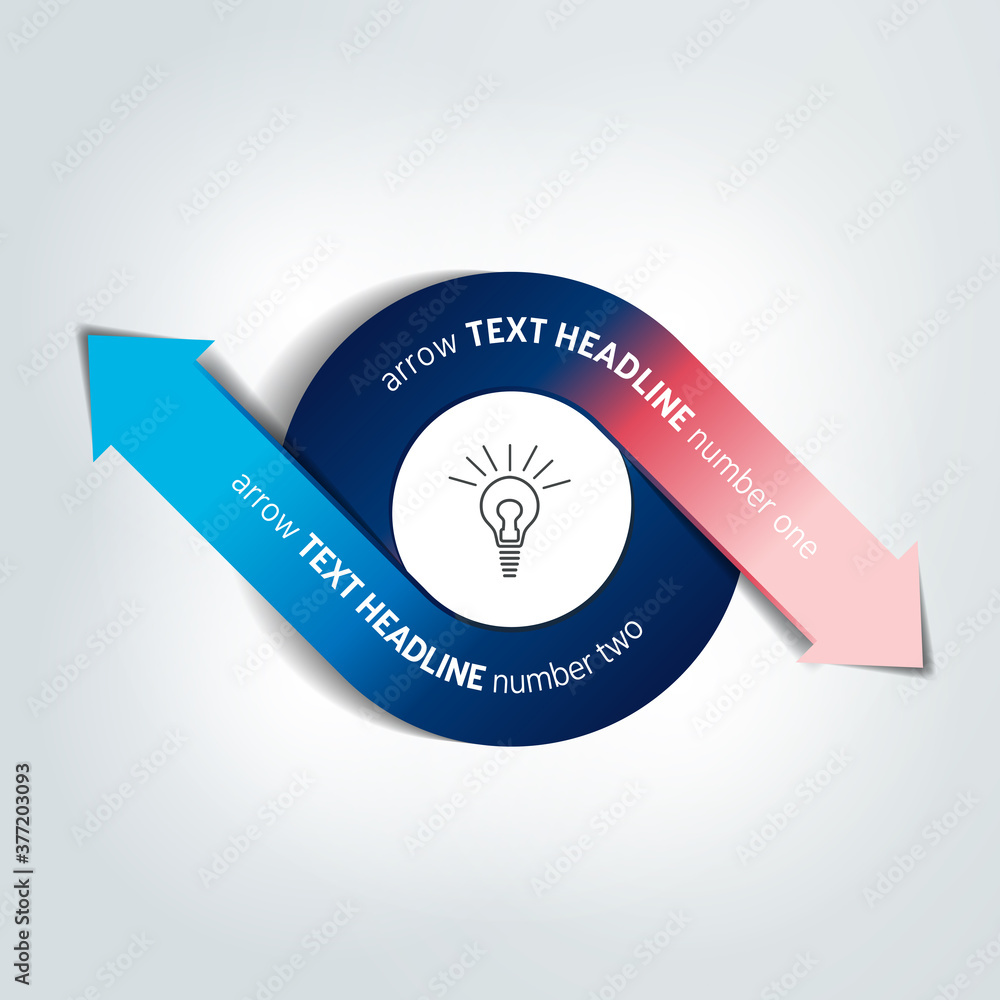 arrow TEXT HEADLINE number one

arrow TEXT HEADLINE number two

Adobe Stock | #377203093