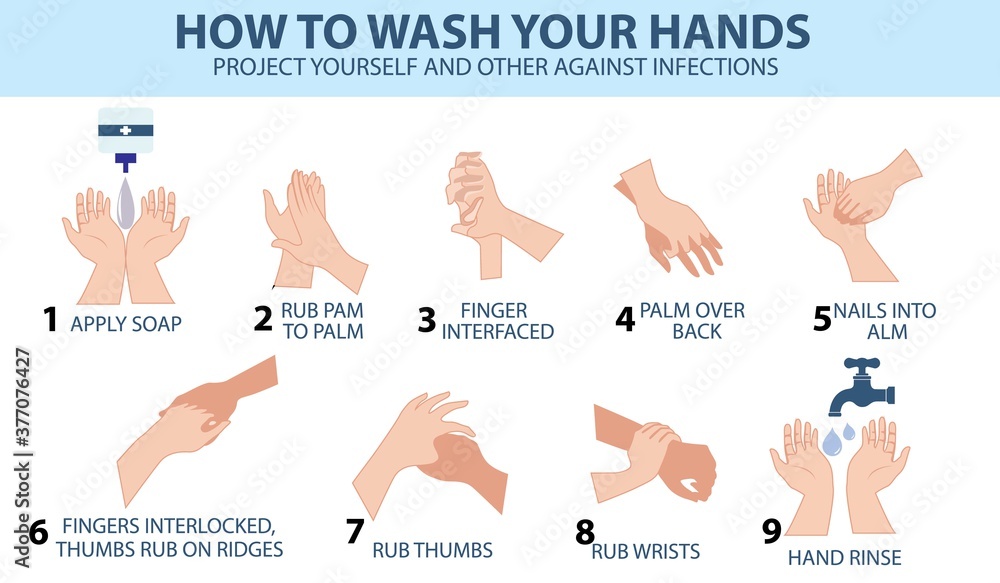 HOW TO WASH YOUR HANDS
PROJECT YOURSELF AND OTHER AGAINST INFECTIONS

1 APPLY SOAP

2 RUB PAM TO PALM

3 FINGER INTERFACED

4 PALM OVER BACK

5 NAILS INTO ALM

6 FINGERS INTERLOCKED, THUMBS RUB ON RIDGES

7 RUB THUMBS

8 RUB WRISTS

9 HAND RINSE

Adobe Stock | #377076427