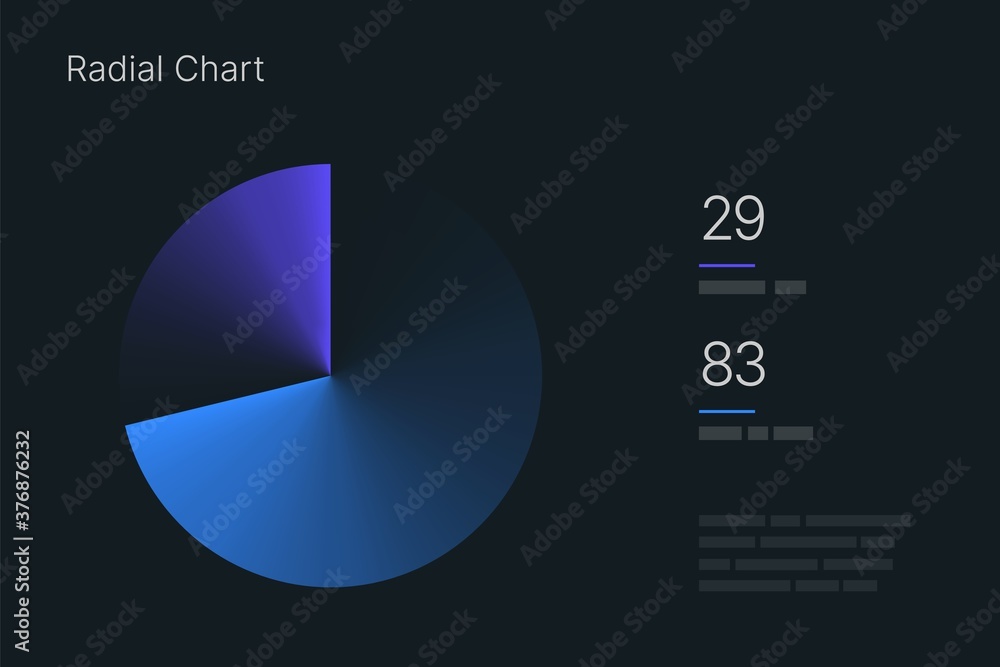 Radial Chart

29

83

Adobe Stock | #376876232