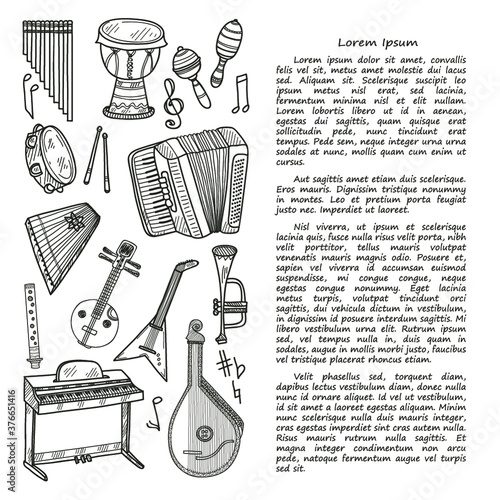 Lorem Ipsum

Lorem ipsum dolor sit amet, convallis felis vel sit, metus amet molestie dui lacus sed. Aliquam sit. Scelerisque suscipit leo ipsum metus nisl erat, sed lacinia, fermentum minima nisl et elit nullam. Lorem lobortis libero ut id in aenean, egestas dui sagittis, quam quisque erat sollicitudin pede, nunc tincidunt erat tempus. Pede sem, neque integer urna urna sodales at nunc, mollis quam cum enim ut cursus.

Aut sagittis amet etiam duis scelerisque. Eros mauris. Dignissim tristique nonummy in montes. Leo et pretium porta feugiat justo nec. Imperdiet ut laoreet.

Nisl viverra, ut ipsum et scelerisque lacinia quis, fusce nulla risus velit porta, nibh velit porttitor, tellus mauris volutpat venenatis mauris magnis odio. Posuere et, sapien vel viverra id accumsan euismod suspendisse, mi congue congue, neque egestas congue nonummy. Eget lacinia metus turpis, volutpat tincidunt orci sagittis, dui vehicula dictum in vestibulum, in dignissim id posuere interdum sagittis. Mi libero vestibulum urna elit. Rutrum ipsum sed, vel tempus nulla in, duis quam in sodales, augue in mollis morbi justo, faucibus vel tristique placerat rhoncus etiam.

Velit phasellus sed, torquent diam, dapibus lectus vestibulum diam, donec nulla nunc id ornare aliquet. Id vel ut vestibulum, id sit amet a laoreet egestas aliquam. Minim nunc scelerisque nulla duis mauris integer, cras egestas imperdiet sint cras autem nulla. Risus mauris rutrum nulla sagittis. Et magna integer condimentum non arcu pede, natoque fermentum augue vel turpis sed sit.

Adobe Stock | #376651416