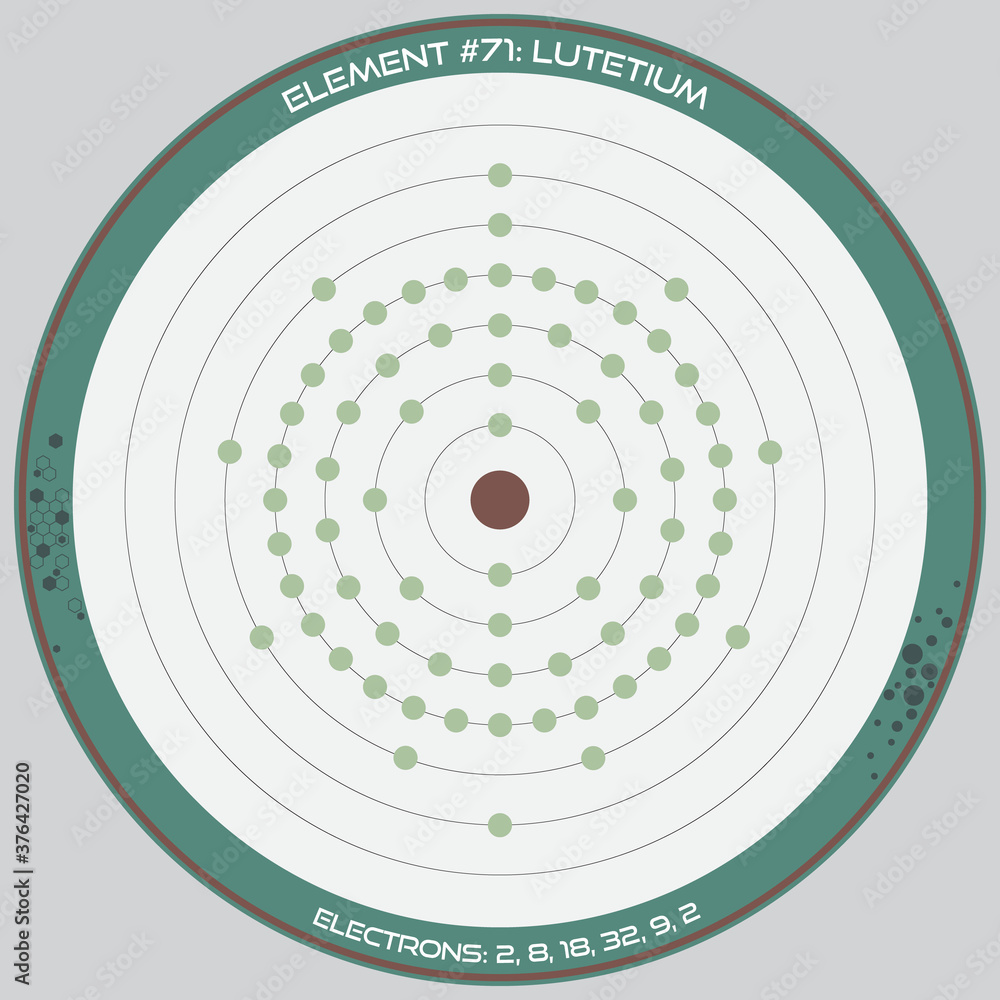 ELEMENT #71: LUTETIUM

ELECTRONS: 2, 8, 18, 32, 9, 2

Adobe Stock | #376427020