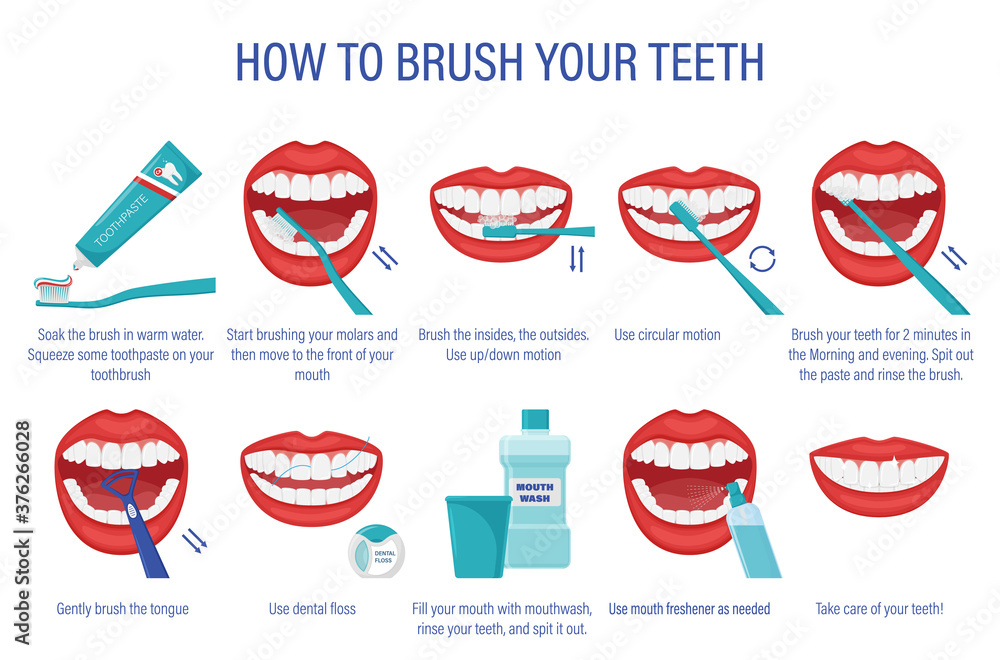 HOW TO BRUSH YOUR TEETH

TOOTHPASTE

Soak the brush in warm water. Squeeze some toothpaste on your toothbrush

Start brushing your molars and then move to the front of your mouth

Brush the insides, the outsides. Use up/down motion

Use circular motion

Brush your teeth for 2 minutes in the Morning and evening. Spit out the paste and rinse the brush.

DENTAL FLOSS

MOUTH WASH

Gently brush the tongue

Use dental floss

Fill your mouth with mouthwash, rinse your teeth, and spit it out.

Use mouth freshener as needed

Take care of your teeth!

Adobe Stock | #376266028