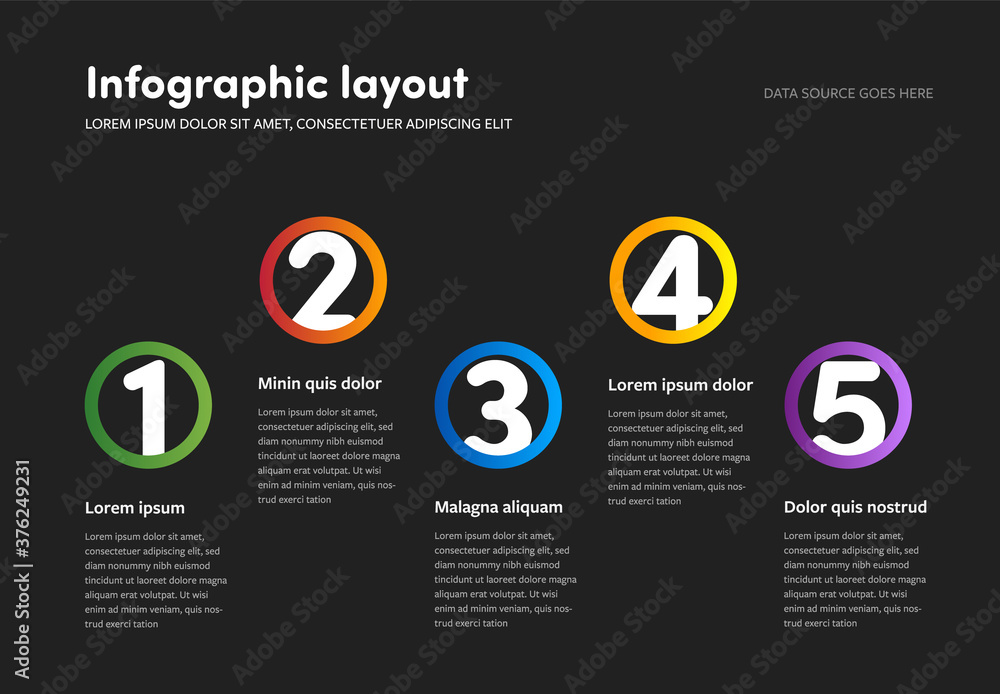 Infographic layout

LOREM IPSUM DOLOR SIT AMET, CONSECTETUER ADIPISCING ELIT

DATA SOURCE GOES HERE

1

Lorem ipsum

Lorem ipsum dolor sit amet, consectetuer adipiscing elit, sed diam nonummy nibh euismod tincidunt ut laoreet dolore magna aliquam erat volutpat. Ut wisi enim ad minim veniam, quis nostrud exerci tation

2

Minin quis dolor

Lorem ipsum dolor sit amet, consectetuer adipiscing elit, sed diam nonummy nibh euismod tincidunt ut laoreet dolore magna aliquam erat volutpat. Ut wisi enim ad minim veniam, quis nostrud exerci tation

3

Malagna aliquam

Lorem ipsum dolor sit amet, consectetuer adipiscing elit, sed diam nonummy nibh euismod tincidunt ut laoreet dolore magna aliquam erat volutpat. Ut wisi enim ad minim veniam, quis nostrud exerci tation

4

Lorem ipsum dolor

Lorem ipsum dolor sit amet, consectetuer adipiscing elit, sed diam nonummy nibh euismod tincidunt ut laoreet dolore magna aliquam erat volutpat. Ut wisi enim ad minim veniam, quis nostrud exerci tation

5

Dolor quis nostrud

Lorem ipsum dolor sit amet, consectetuer adipiscing elit, sed diam nonummy nibh euismod tincidunt ut laoreet dolore magna aliquam erat volutpat. Ut wisi enim ad minim veniam, quis nostrud exerci tation

Adobe Stock | #376249231