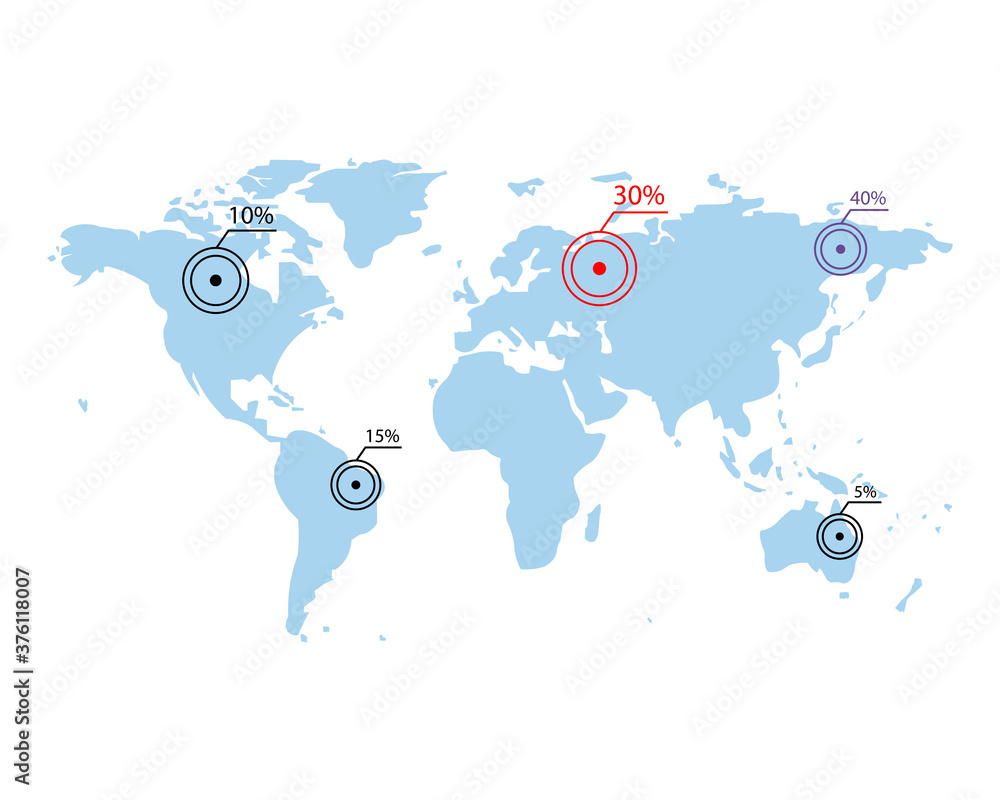 10%

30%

40%

15%

5%

Adobe Stock | #376118007