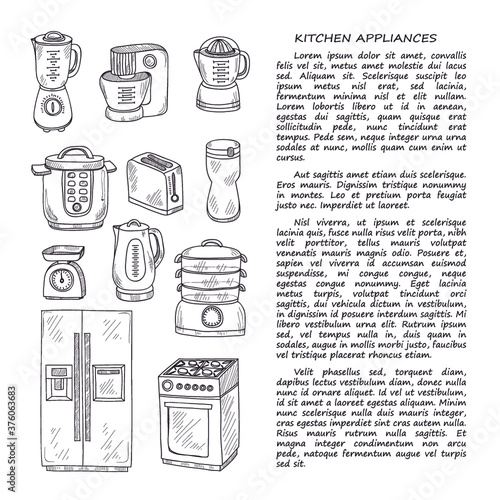 KITCHEN APPLIANCES

Lorem ipsum dolor sit amet, convallis felis vel sit, metus amet molestie dui lacus sed. Aliquam sit. Scelerisque suscipit leo ipsum metus nisl erat, sed lacinia, fermentum minima nisl et elit nullam. Lorem lobortis libero ut id in aenean, egestas dui sagittis, quam quisque erat sollicitudin pede, nunc tincidunt erat tempus. Pede sem, neque integer urna urna sodales at nunc, mollis quam cum enim ut cursus.

Aut sagittis amet etiam duis scelerisque. Eros mauris. Dignissim tristique nonummy in montes. Leo et pretium porta feugiat justo nec. Imperdiet ut laoreet.

Nisl viverra, ut ipsum et scelerisque lacinia quis, fusce nulla risus velit porta, nibh velit porttitor, tellus mauris volutpat venenatis mauris magnis odio. Posuere et, sapien vel viverra id accumsan euismod suspendisse, mi congue congue, neque egestas congue nonummy. Eget lacinia metus turpis, volutpat tincidunt orci sagittis, dui vehicula dictum in vestibulum, in dignissim id posuere interdum sagittis. Mi libero vestibulum urna elit. Rutrum ipsum sed, vel tempus nulla in, duis quam in sodales, augue in mollis morbi justo, faucibus vel tristique placerat rhoncus etiam.

Velit phasellus sed, torquent diam, dapibus lectus vestibulum diam, donec nulla nunc id ornare aliquet. Id vel ut vestibulum, id sit amet a laoreet egestas aliquam. Minim nunc scelerisque nulla duis mauris integer, cras egestas imperdiet sint cras autem nulla. Risus mauris rutrum nulla sagittis. Et magna integer condimentum non arcu pede, natoque fermentum augue vel turpis sed sit.

Adobe Stock | #376063683